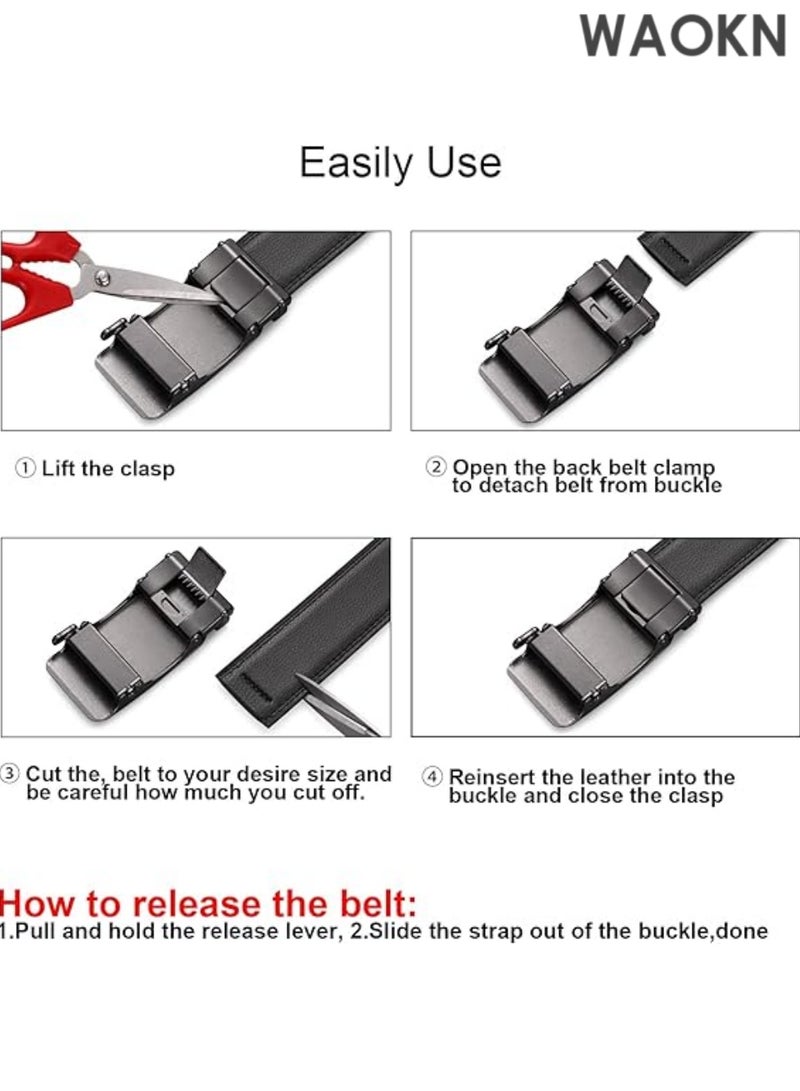 WAOKN

Easily Use

① Lift the clasp

② Open the back belt clamp to detach belt from buckle

③ Cut the, belt to your desire size and be careful how much you cut off.

④ Reinsert the leather into the buckle and close the clasp

How to release the belt:
1.Pull and hold the release lever, 2.Slide the strap out of the buckle,done