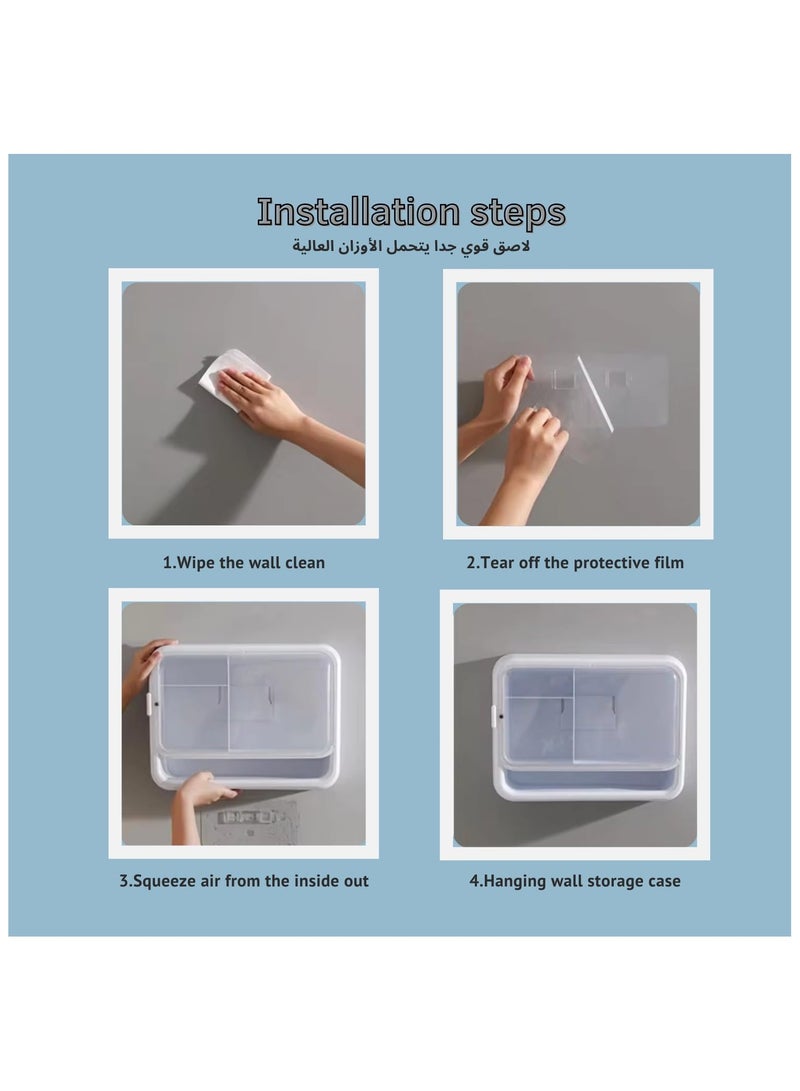 Installation steps

لاصق قوي جدا يتحمل الأوزان العالية

1.Wipe the wall clean

2.Tear off the protective film

3.Squeeze air from the inside out

4.Hanging wall storage case