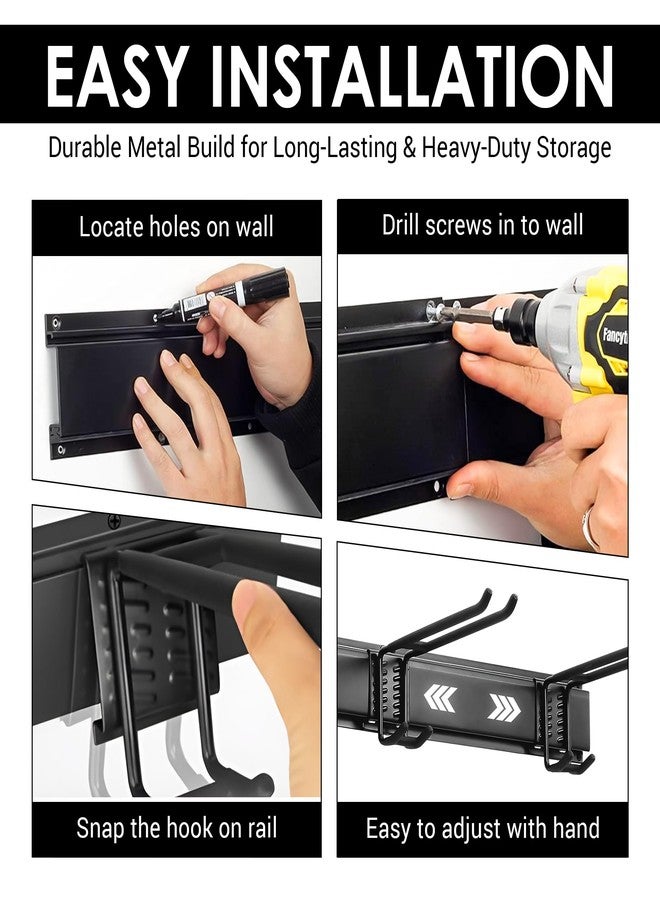 EASY INSTALLATION

Durable Metal Build for Long-Lasting & Heavy-Duty Storage

Locate holes on wall

Drill screws in to wall

Fancyt

Snap the hook on rail

Easy to adjust with hand