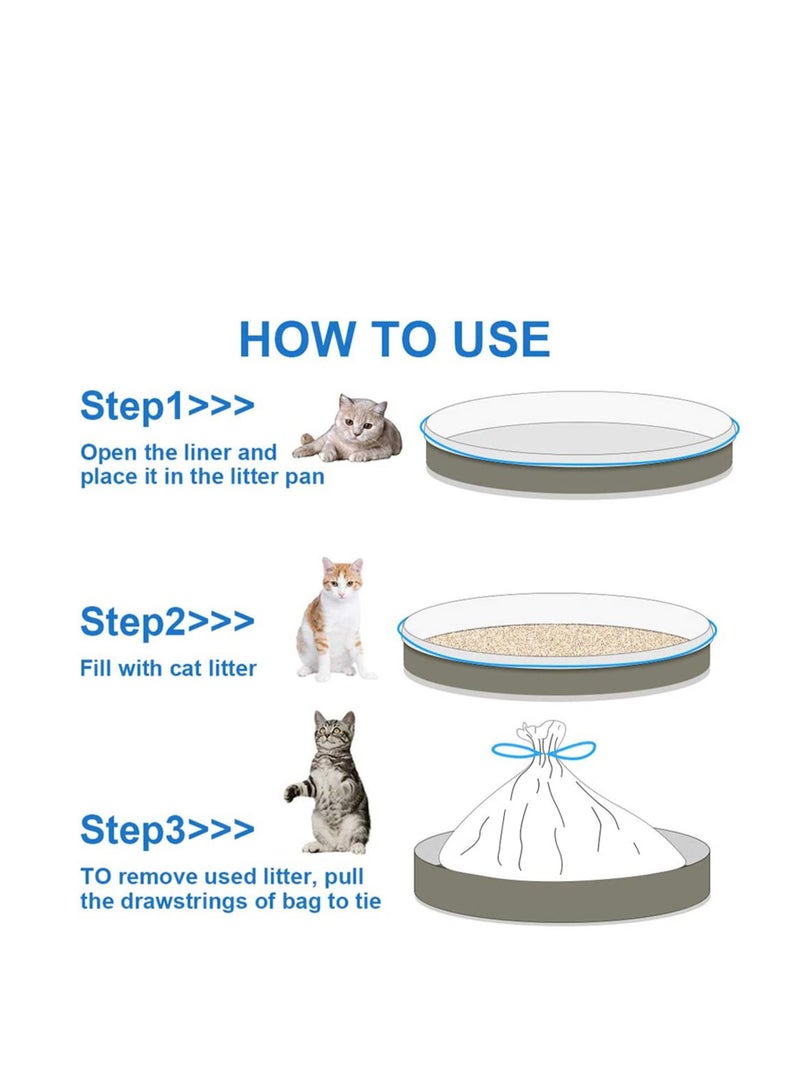 HOW TO USE

Step1>>>

Open the liner and place it in the litter pan

Step2>>>

Fill with cat litter

Step3>>>

TO remove used litter, pull the drawstrings of bag to tie