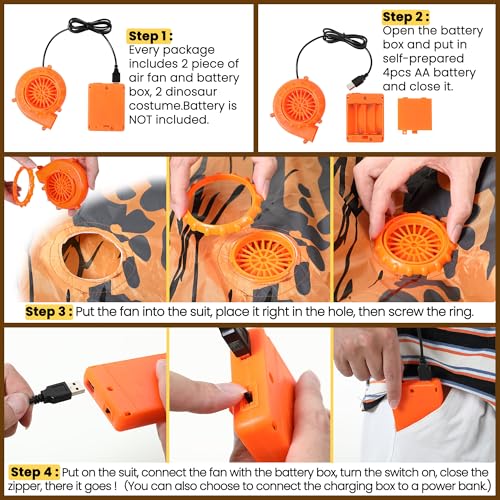 Step 1 :
Every package includes 2 piece of air fan and battery box, 2 dinosaur costume.Battery is NOT included.

Step 2 :
Open the battery box and put in self-prepared 4pcs AA battery and close it.

Step 3 : Put the fan into the suit, place it right in the hole, then screw the ring.

Step 4 : Put on the suit, connect the fan with the battery box, turn the switch on, close the zipper, there it goes ! (You can also choose to connect the charging box to a power bank.)