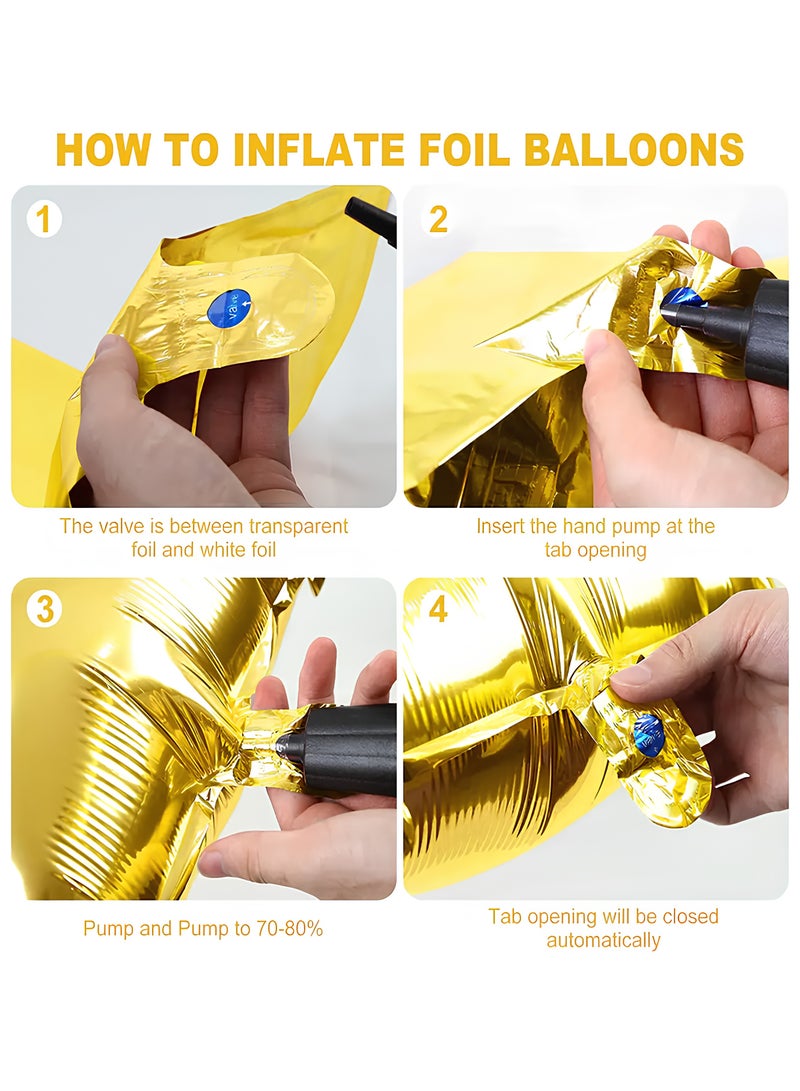 HOW TO INFLATE FOIL BALLOONS

1

valve

The valve is between transparent foil and white foil

2

Insert the hand pump at the tab opening

3

Pump and Pump to 70-80%

4

Tab opening will be closed automatically