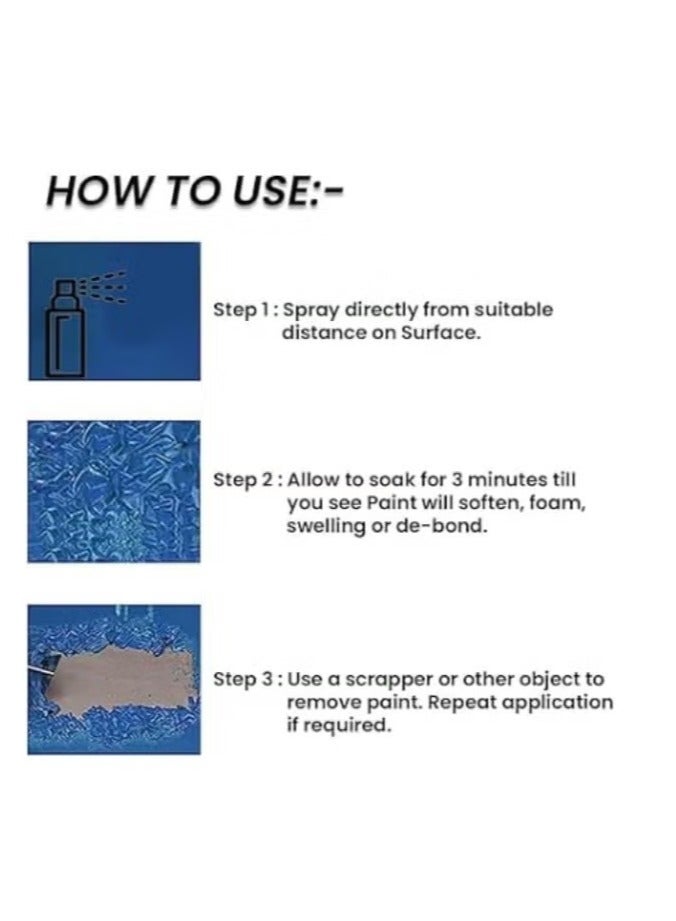 HOW TO USE:-

Step 1 : Spray directly from suitable distance on Surface.

Step 2 : Allow to soak for 3 minutes till you see Paint will soften, foam, swelling or de-bond.

Step 3 : Use a scrapper or other object to remove paint. Repeat application if required.