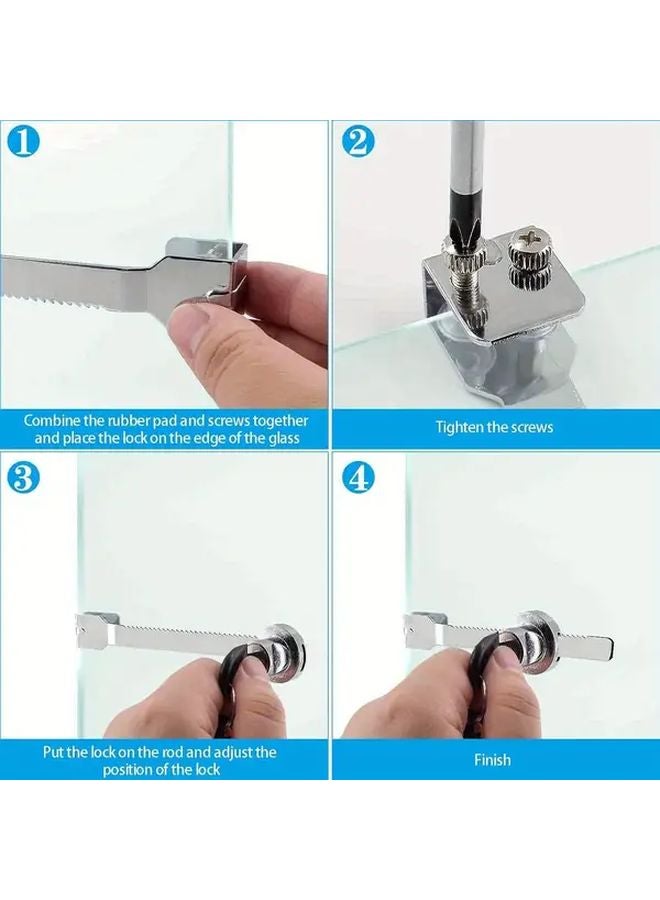 1
Combine the rubber pad and screws together and place the lock on the edge of the glass

2
Tighten the screws

3
Put the lock on the rod and adjust the position of the lock

4
Finish