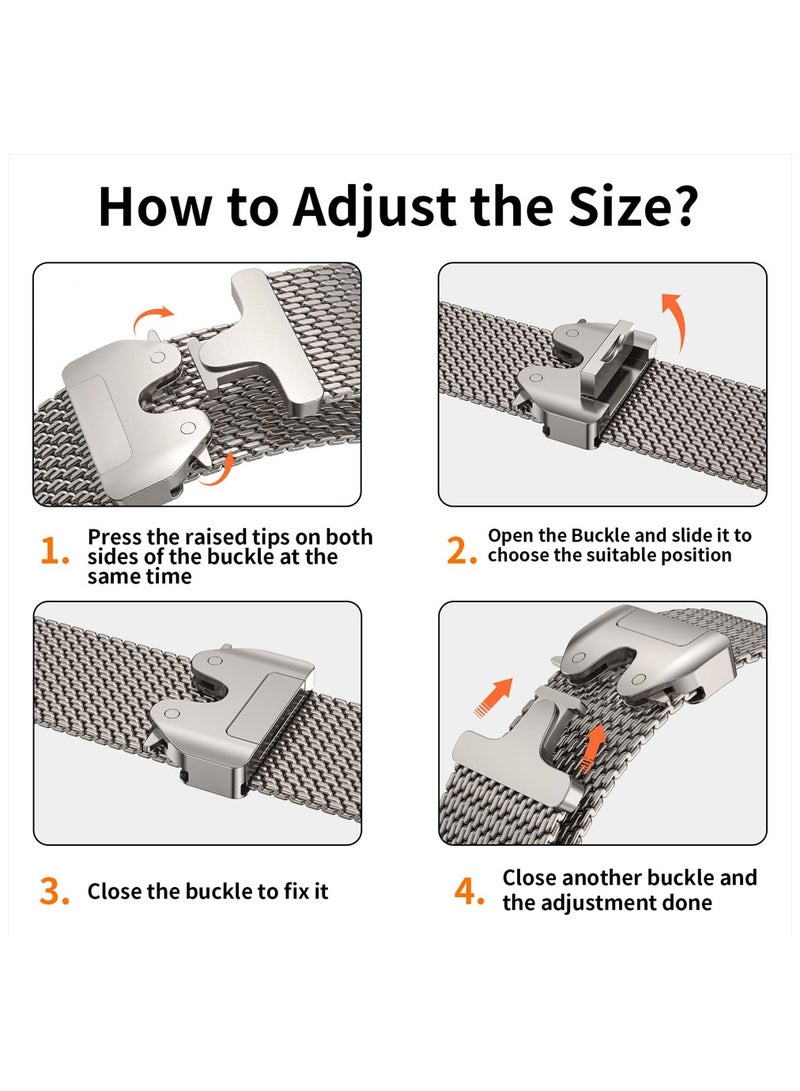 How to Adjust the Size?

1. Press the raised tips on both sides of the buckle at the same time

2. Open the Buckle and slide it to choose the suitable position

3. Close the buckle to fix it

4. Close another buckle and the adjustment done