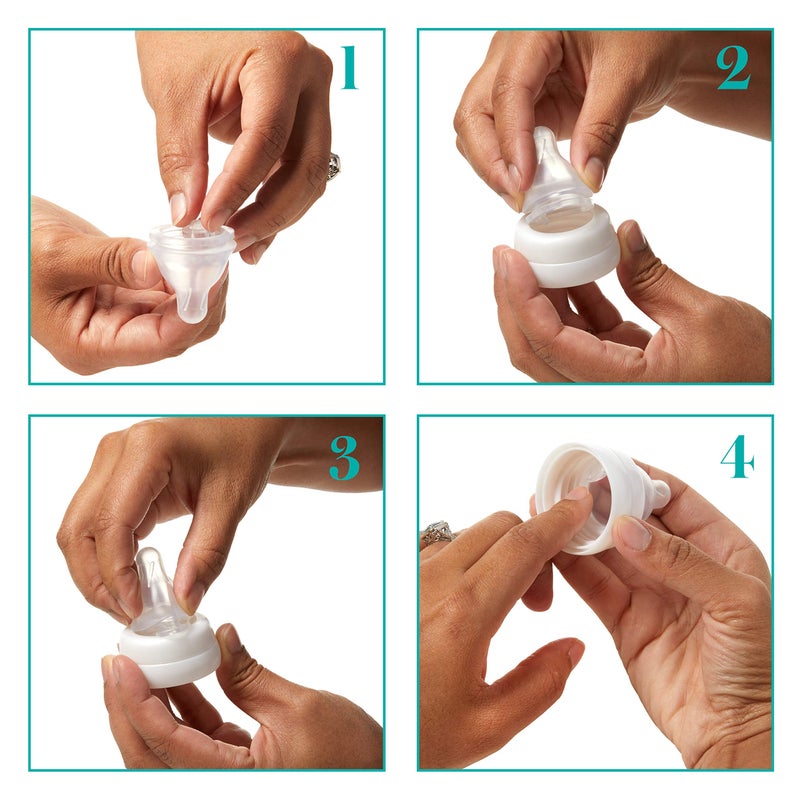 1

2

3

4