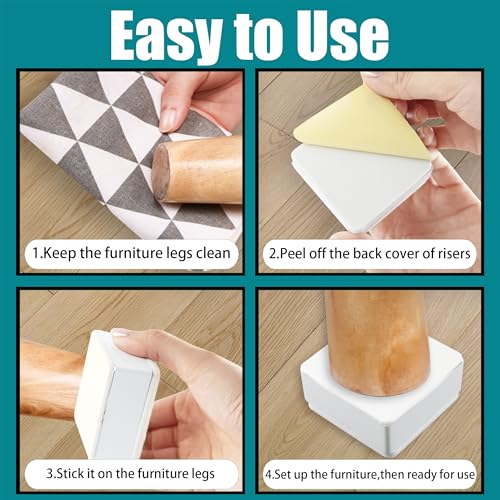 Easy to Use

1.Keep the furniture legs clean

2.Peel off the back cover of risers

3.Stick it on the furniture legs

4.Set up the furniture,then ready for use