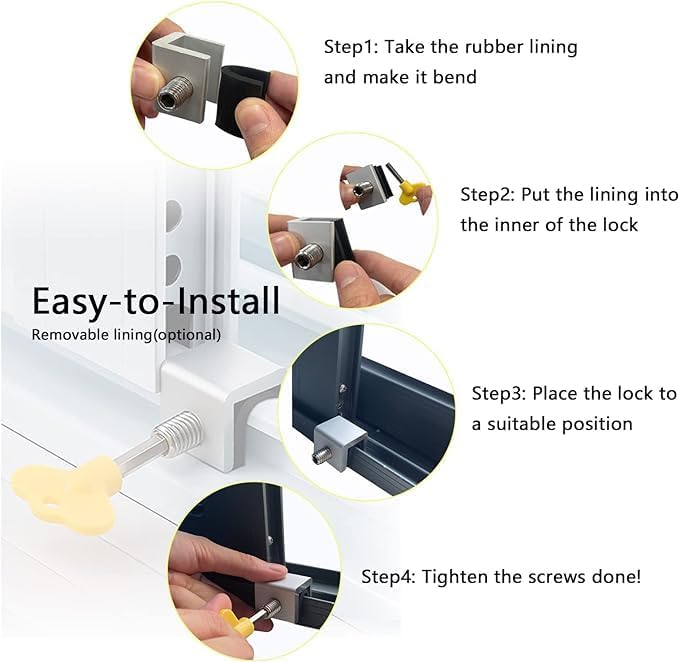 Step1: Take the rubber lining and make it bend

Step2: Put the lining into the inner of the lock

Easy-to-Install
Removable lining(optional)

Step3: Place the lock to a suitable position

Step4: Tighten the screws done!