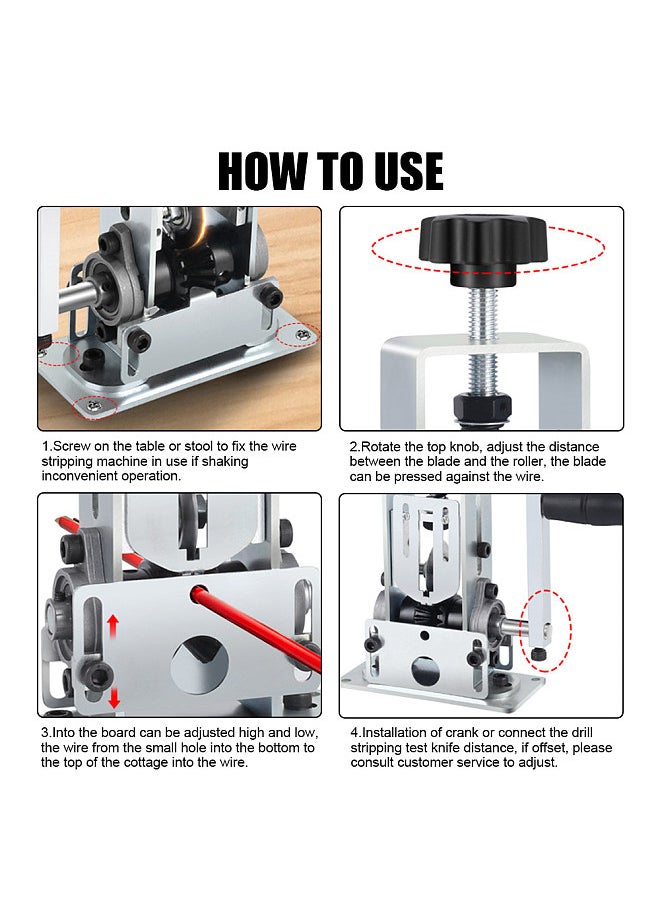 HOW TO USE

1.Screw on the table or stool to fix the wire stripping machine in use if shaking inconvenient operation.

2.Rotate the top knob, adjust the distance between the blade and the roller, the blade can be pressed against the wire.

3.Into the board can be adjusted high and low, the wire from the small hole into the bottom to the top of the cottage into the wire.

4.Installation of crank or connect the drill stripping test knife distance, if offset, please consult customer service to adjust.