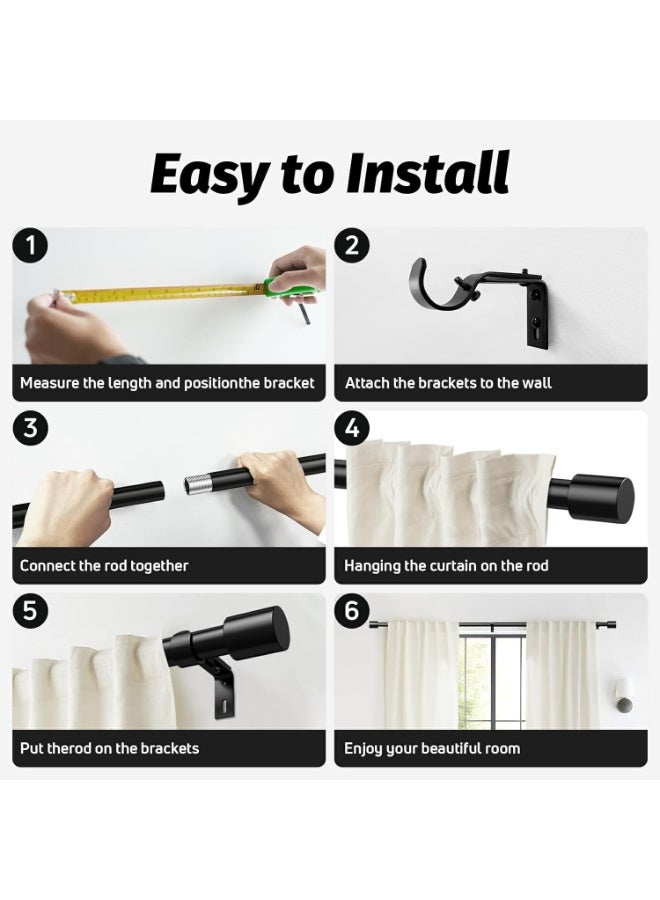 Easy to Install

1

Measure the length and positionthe bracket

2

Attach the brackets to the wall

3

Connect the rod together

4

Hanging the curtain on the rod

5

Put therod on the brackets

6

Enjoy your beautiful room