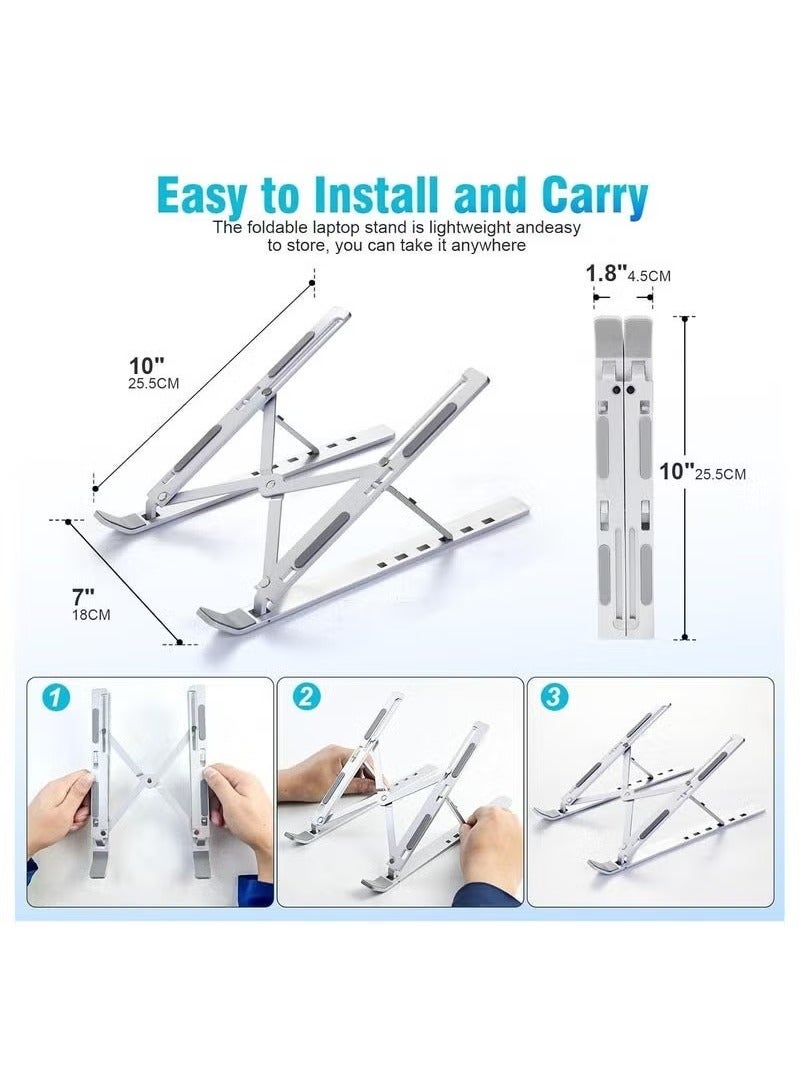 Easy to Install and Carry

The foldable laptop stand is lightweight andeasy to store, you can take it anywhere

10"
25.5CM

7"
18CM

1.8" 4.5CM

10" 25.5CM

1

2

3