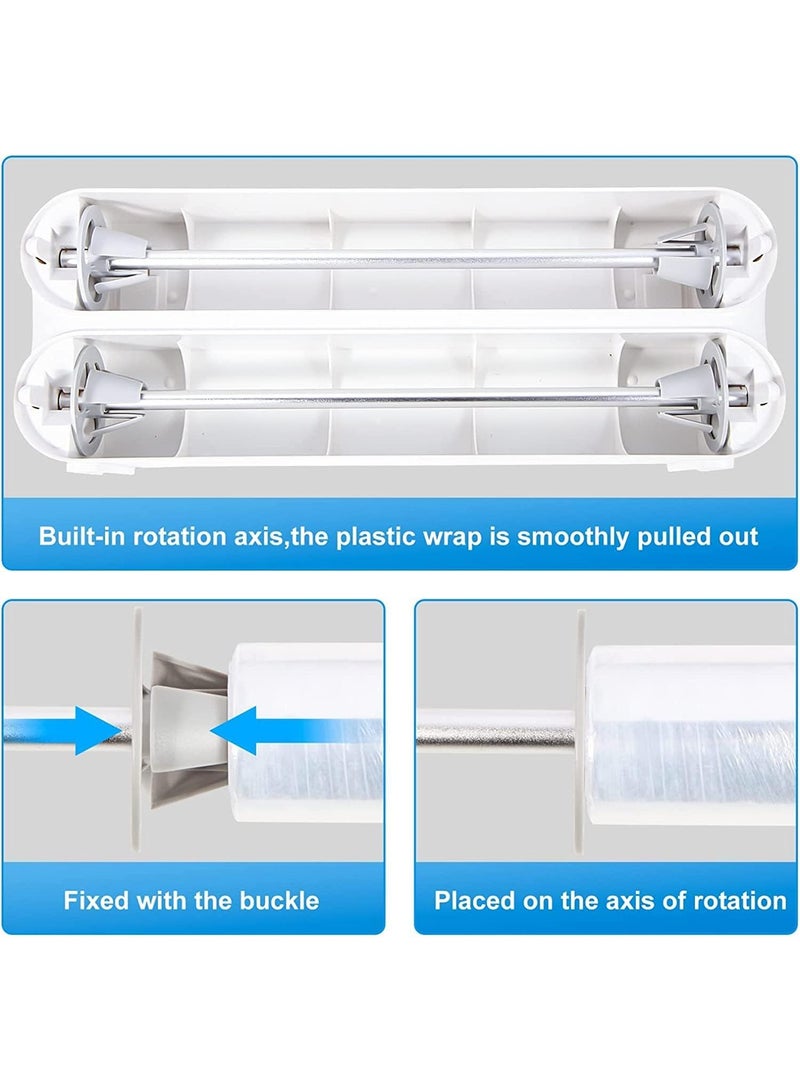 Built-in rotation axis,the plastic wrap is smoothly pulled out

Fixed with the buckle

Placed on the axis of rotation