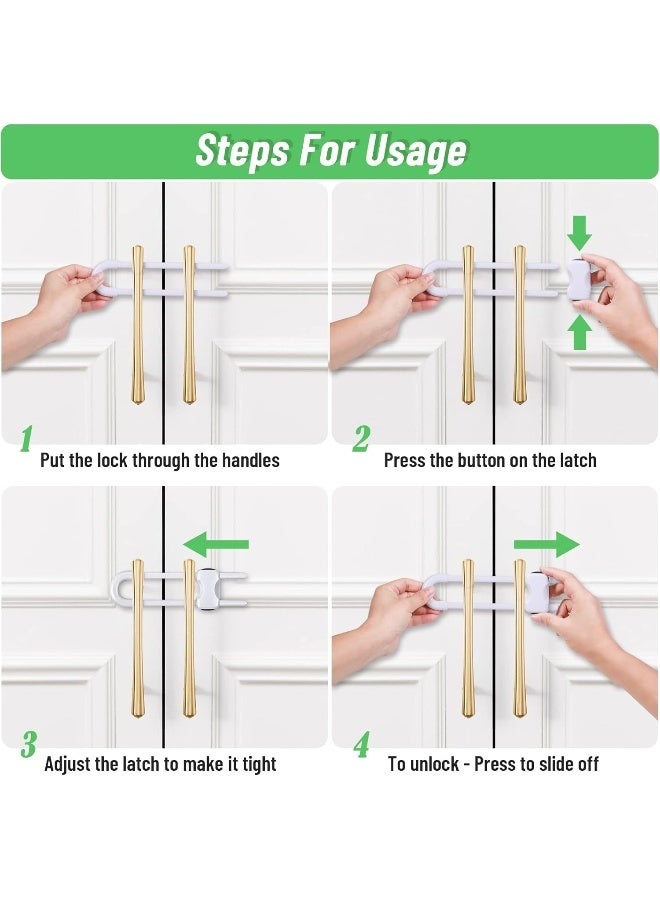 Steps For Usage

1
Put the lock through the handles

2
Press the button on the latch

3
Adjust the latch to make it tight

4
To unlock - Press to slide off