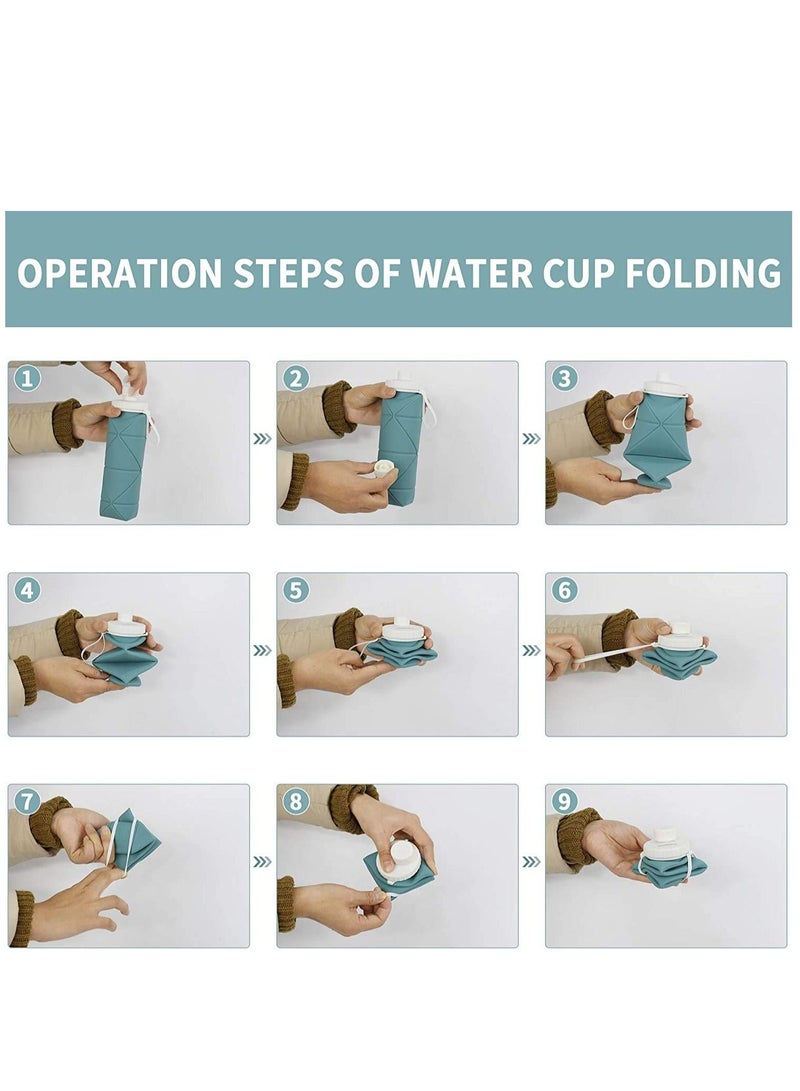 OPERATION STEPS OF WATER CUP FOLDING

1

2

3

4

5

6

7

8

9