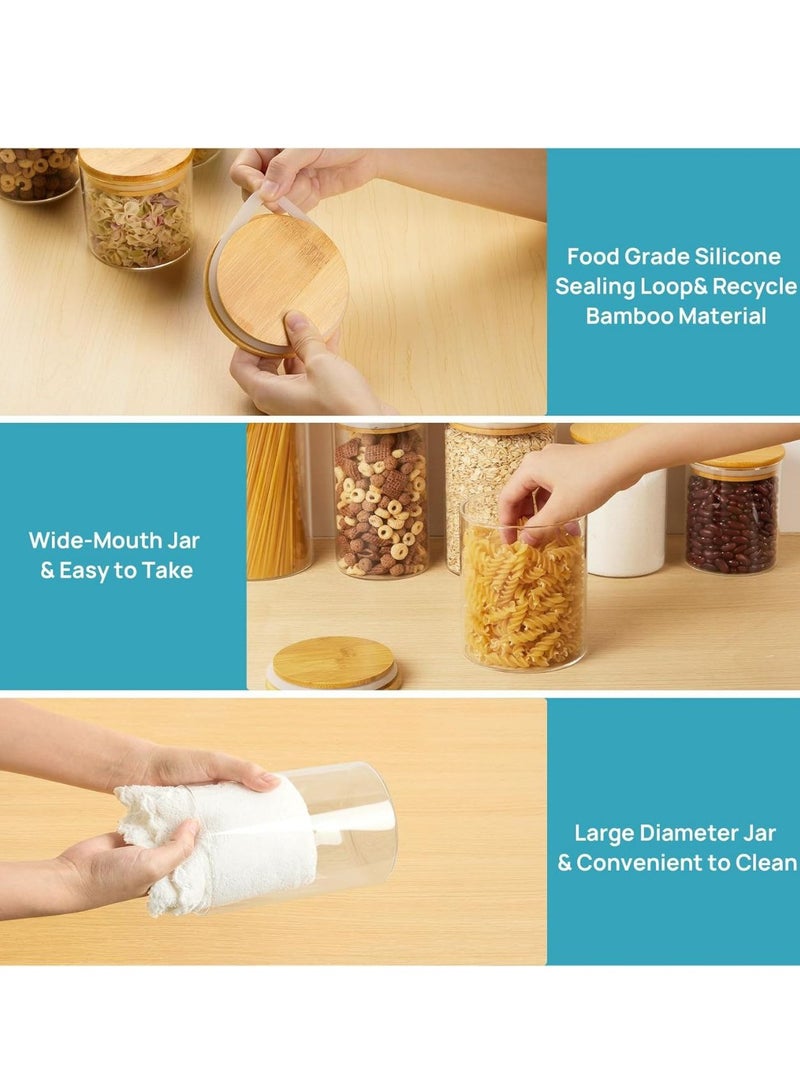 Food Grade Silicone Sealing Loop& Recycle Bamboo Material

Wide-Mouth Jar & Easy to Take

Large Diameter Jar & Convenient to Clean