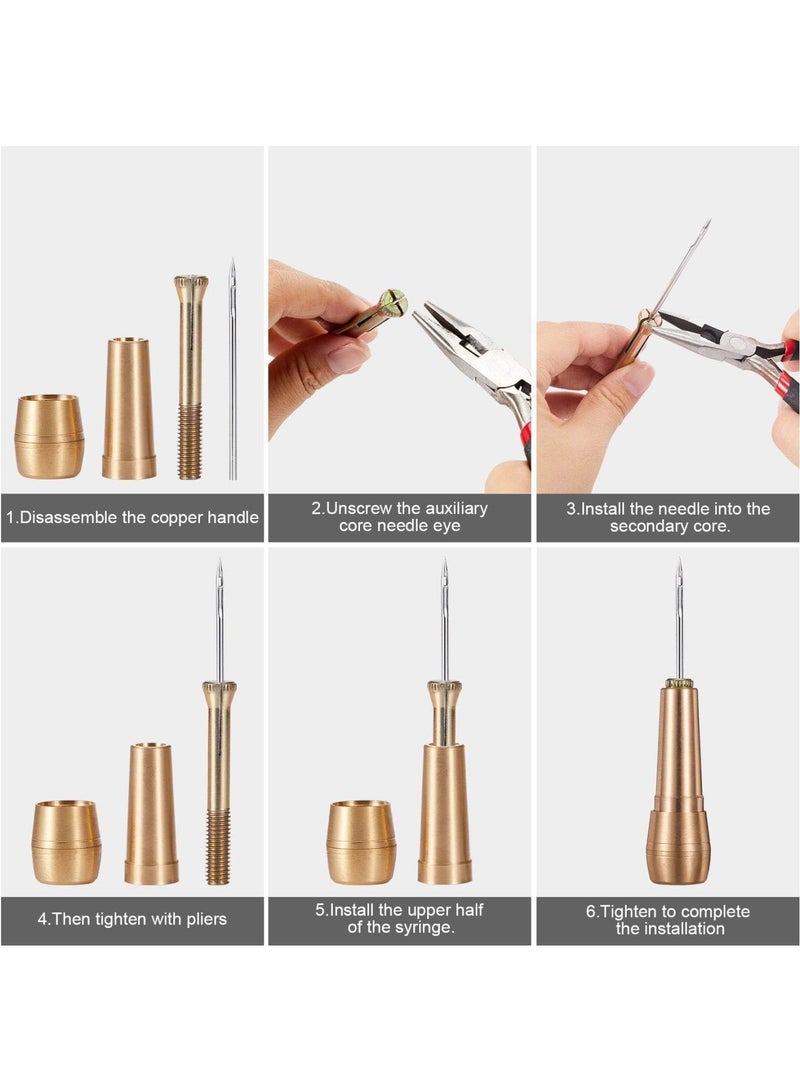 1.Disassemble the copper handle

2.Unscrew the auxiliary core needle eye

3.Install the needle into the secondary core.

4.Then tighten with pliers

5.Install the upper half of the syringe.

6.Tighten to complete the installation