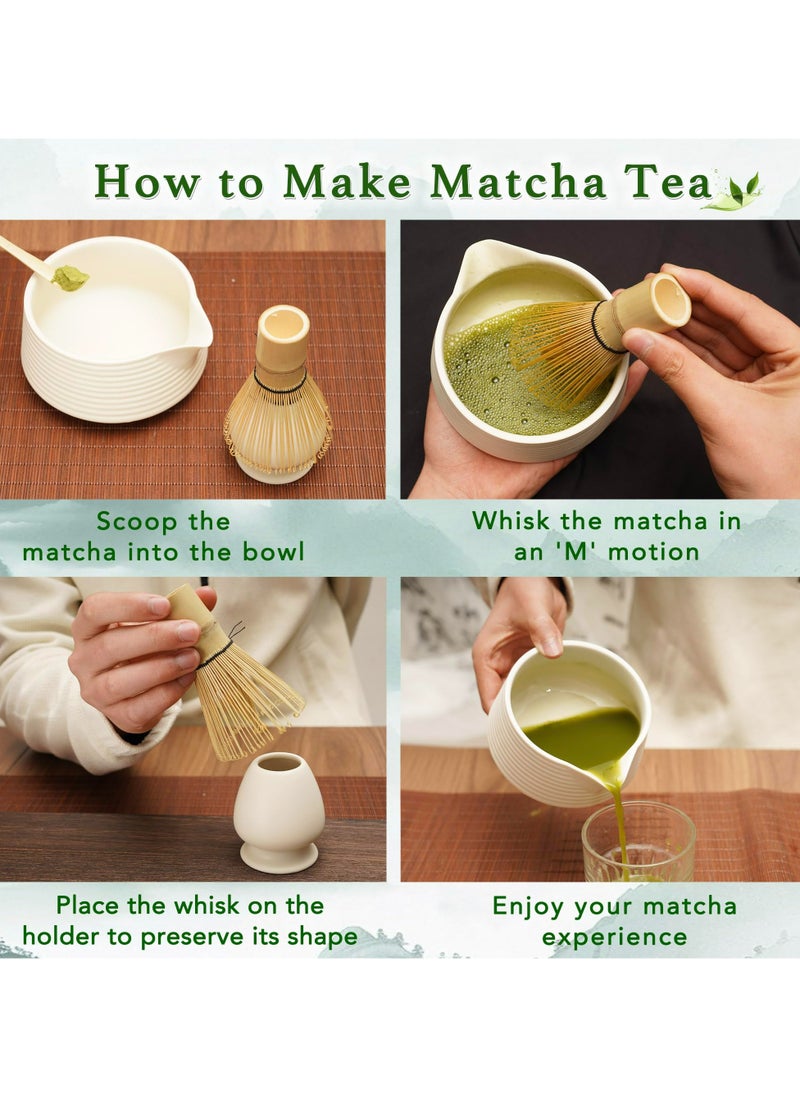 How to Make Matcha Tea

Scoop the matcha into the bowl

Whisk the matcha in an 'M' motion

Place the whisk on the holder to preserve its shape

Enjoy your matcha experience