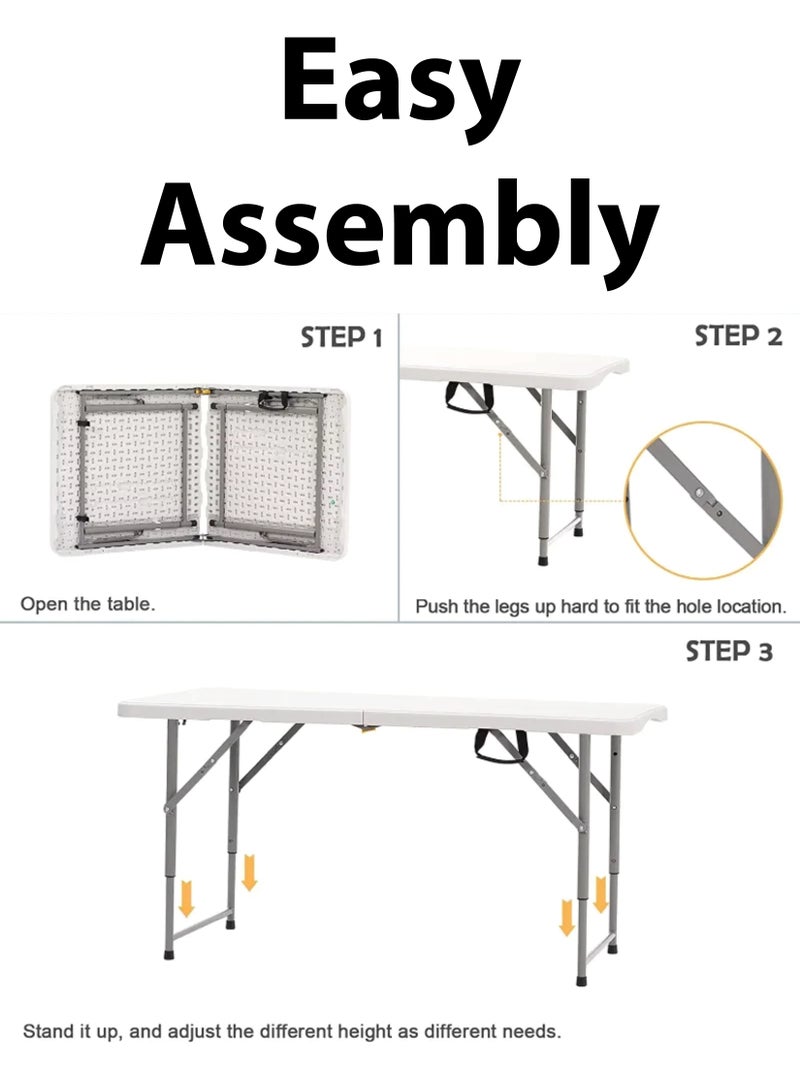 Easy Assembly

STEP 1

Open the table.

STEP 2

Push the legs up hard to fit the hole location.

STEP 3

Stand it up, and adjust the different height as different needs.