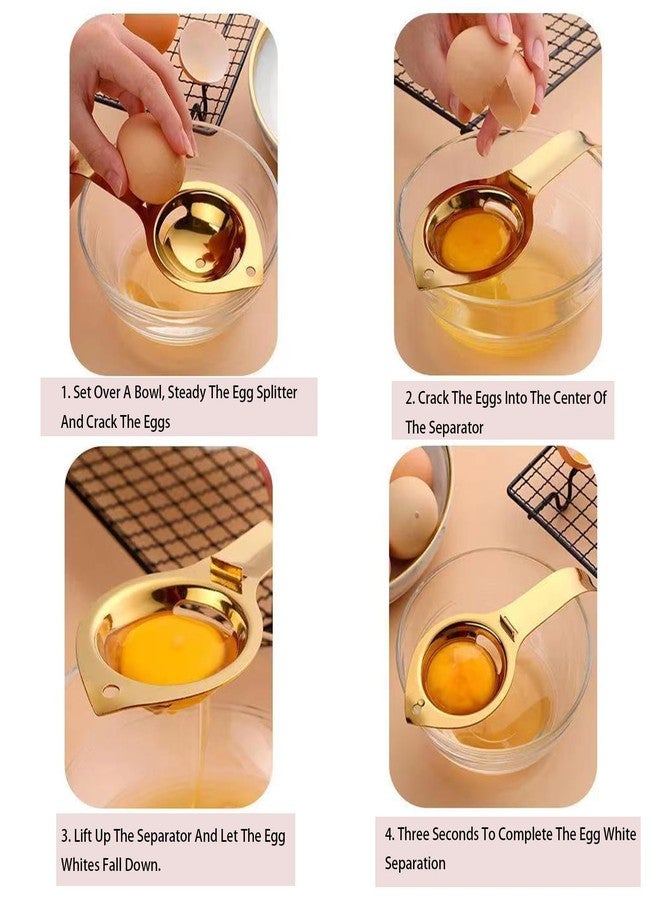 1. Set Over A Bowl, Steady The Egg Splitter And Crack The Eggs

2. Crack The Eggs Into The Center Of The Separator

3. Lift Up The Separator And Let The Egg Whites Fall Down.

4. Three Seconds To Complete The Egg White Separation