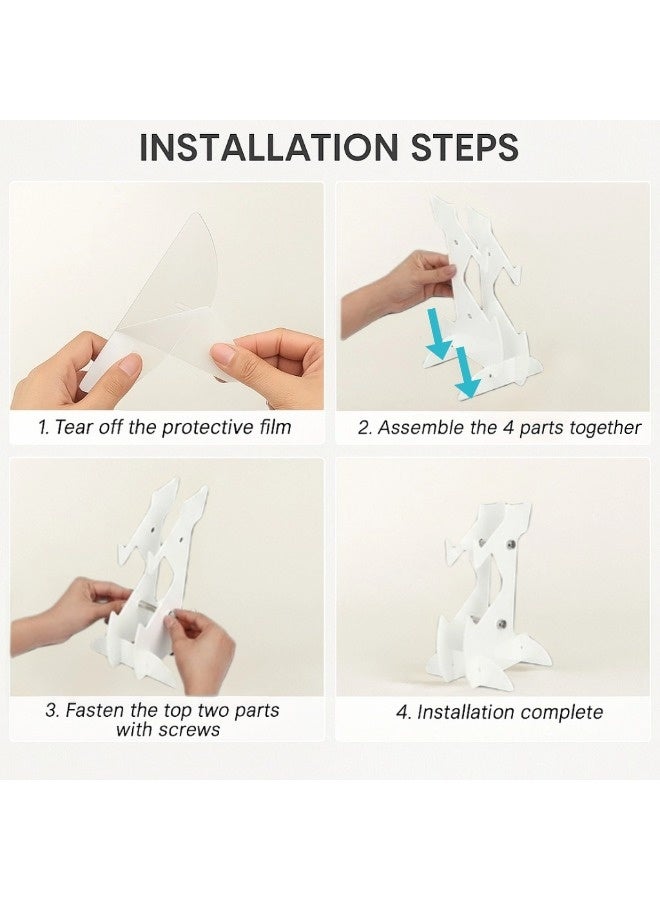 INSTALLATION STEPS

1. Tear off the protective film

2. Assemble the 4 parts together

3. Fasten the top two parts with screws

4. Installation complete