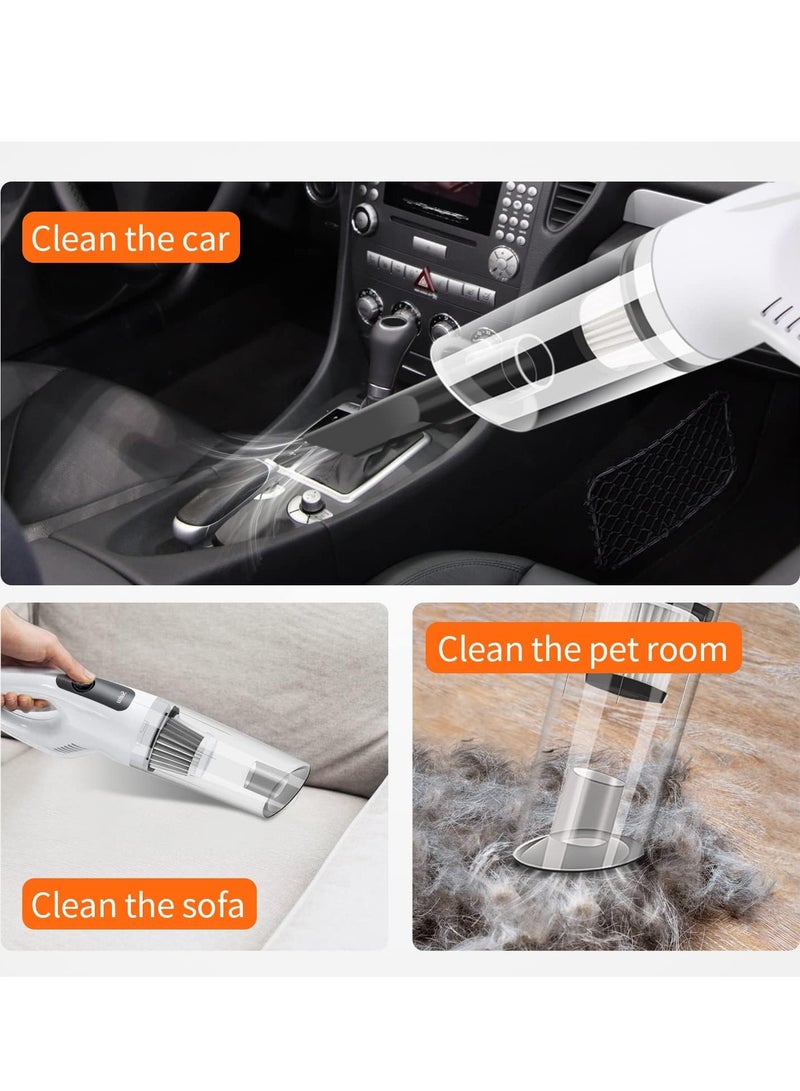 Clean the car

Clean the pet room

Clean the sofa