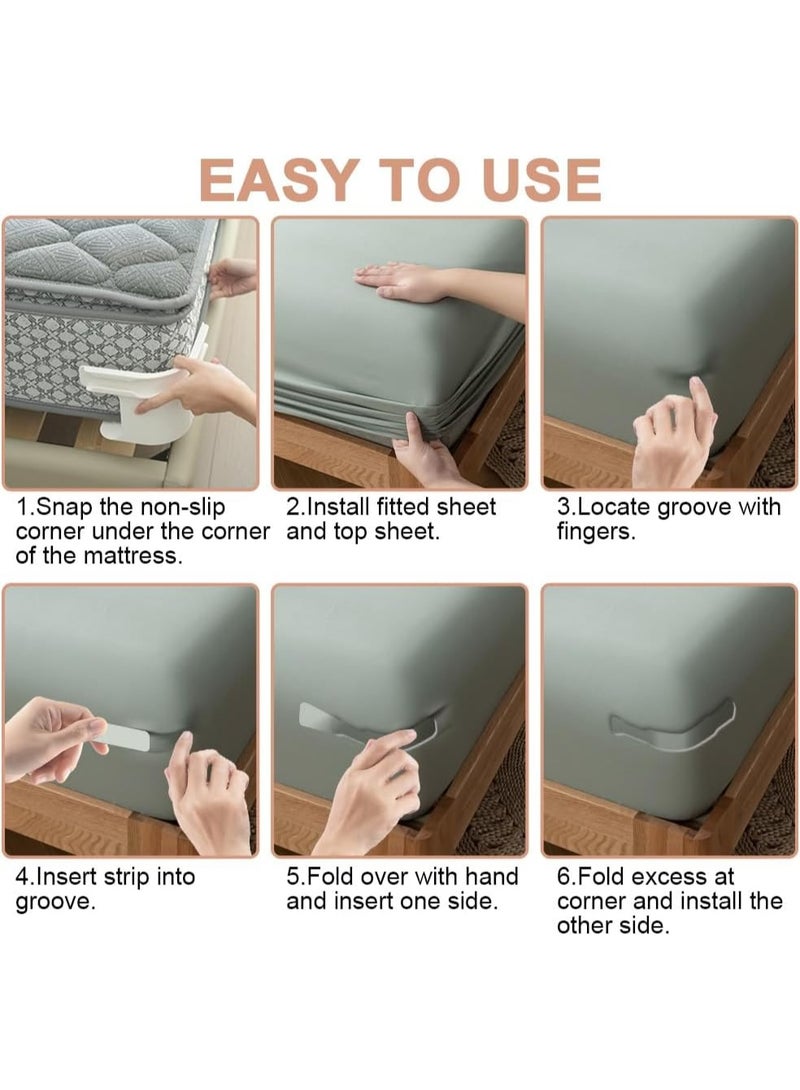 EASY TO USE

1.Snap the non-slip corner under the corner of the mattress.

2.Install fitted sheet and top sheet.

3.Locate groove with fingers.

4.Insert strip into groove.

5.Fold over with hand and insert one side.

6.Fold excess at corner and install the other side.