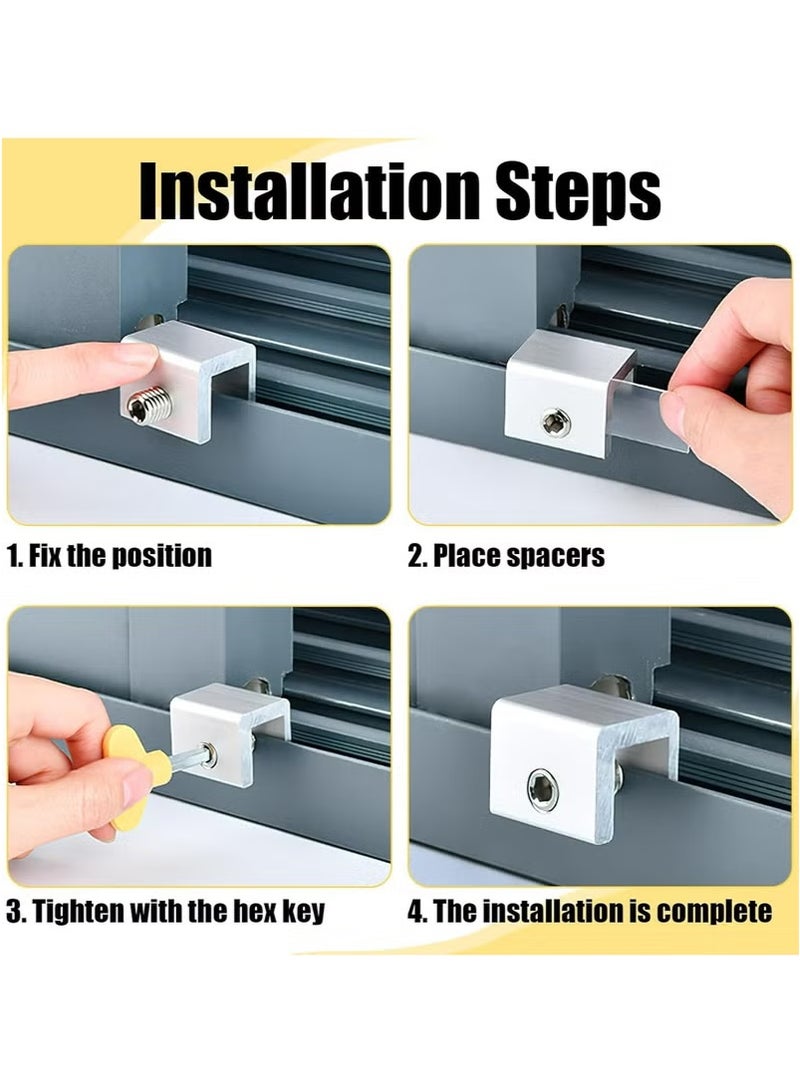 Installation Steps

1. Fix the position

2. Place spacers

3. Tighten with the hex key

4. The installation is complete