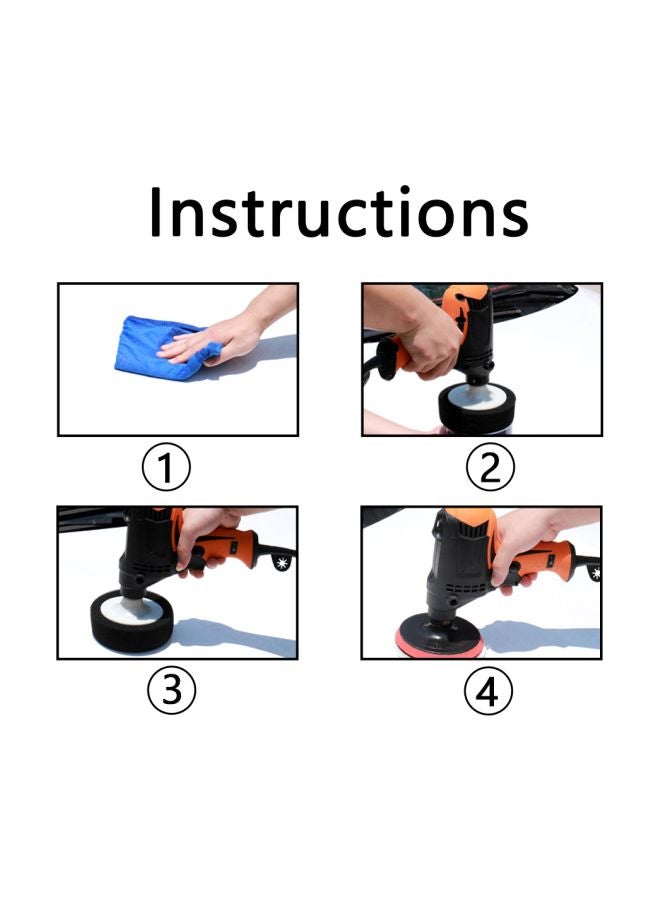 Instructions

①

②

③

④