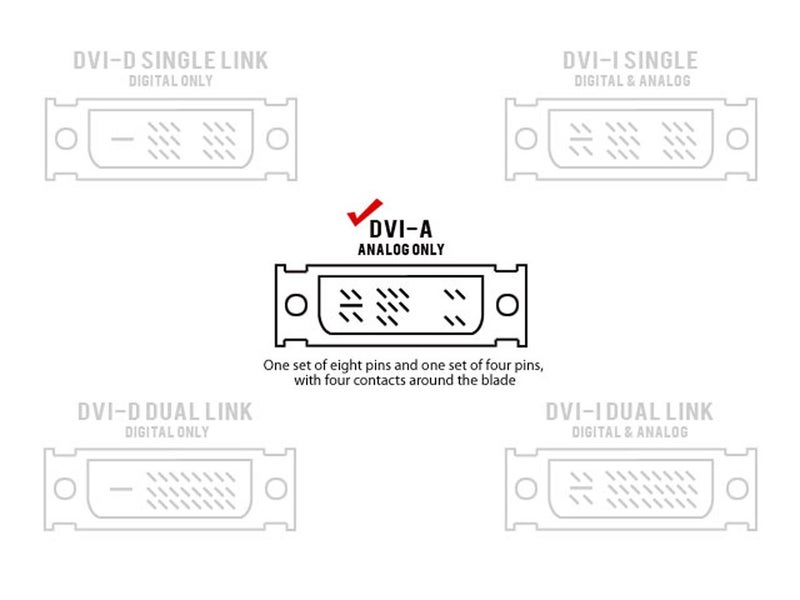 DVI-D SINGLE LINK
DIGITAL ONLY

DVI-I SINGLE
DIGITAL & ANALOG

DVI-A
ANALOG ONLY

One set of eight pins and one set of four pins, with four contacts around the blade

DVI-D DUAL LINK
DIGITAL ONLY

DVI-I DUAL LINK
DIGITAL & ANALOG