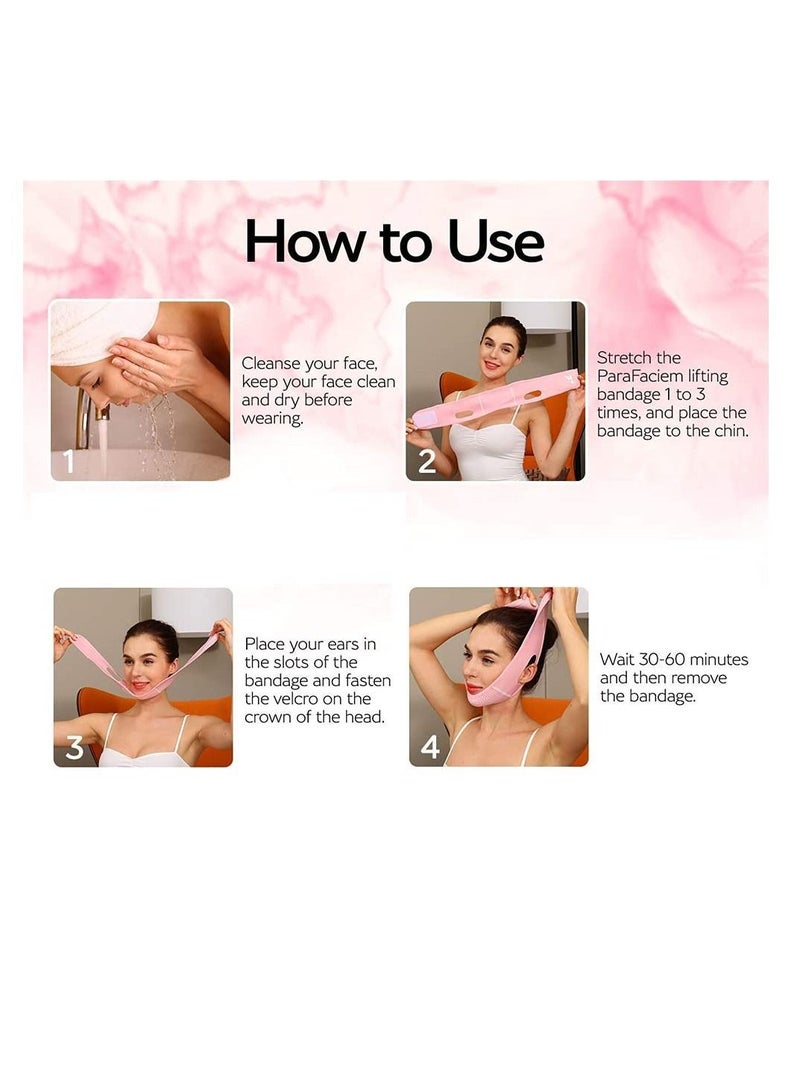 How to Use

1

Cleanse your face, keep your face clean and dry before wearing.

2

Stretch the ParaFaciem lifting bandage 1 to 3 times, and place the bandage to the chin.

3

Place your ears in the slots of the bandage and fasten the velcro on the crown of the head.

4

Wait 30-60 minutes and then remove the bandage.