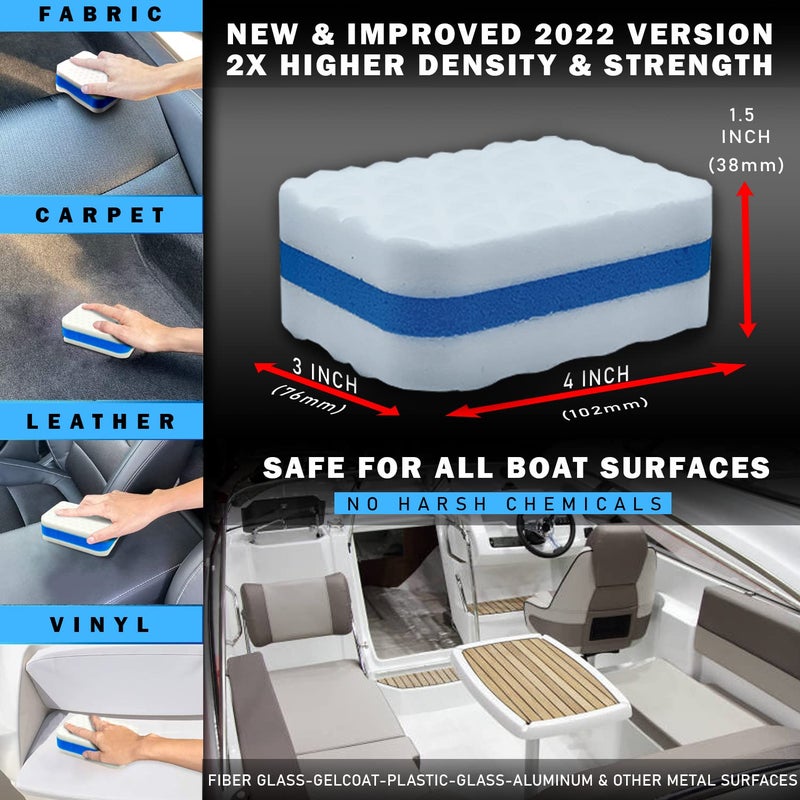 FABRIC

CARPET

LEATHER

VINYL

NEW & IMPROVED 2022 VERSION
2X HIGHER DENSITY & STRENGTH

1.5 INCH (38mm)

3 INCH (76mm)

4 INCH (102mm)

SAFE FOR ALL BOAT SURFACES

NO HARSH CHEMICALS

FIBER GLASS-GELCOAT-PLASTIC-GLASS-ALUMINUM & OTHER METAL SURFACES