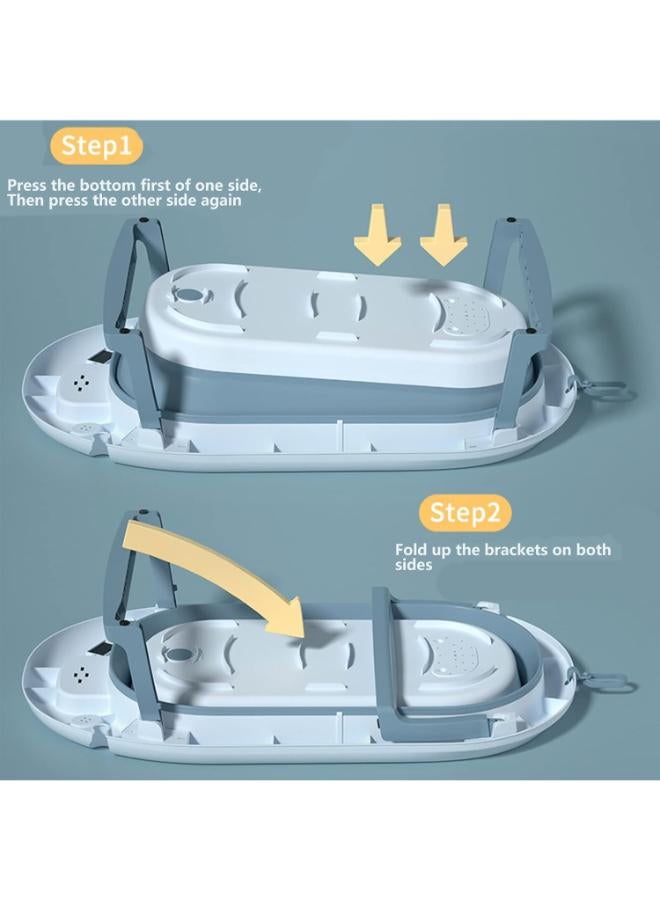 Step1

Press the bottom first of one side, Then press the other side again

Step2

Fold up the brackets on both sides