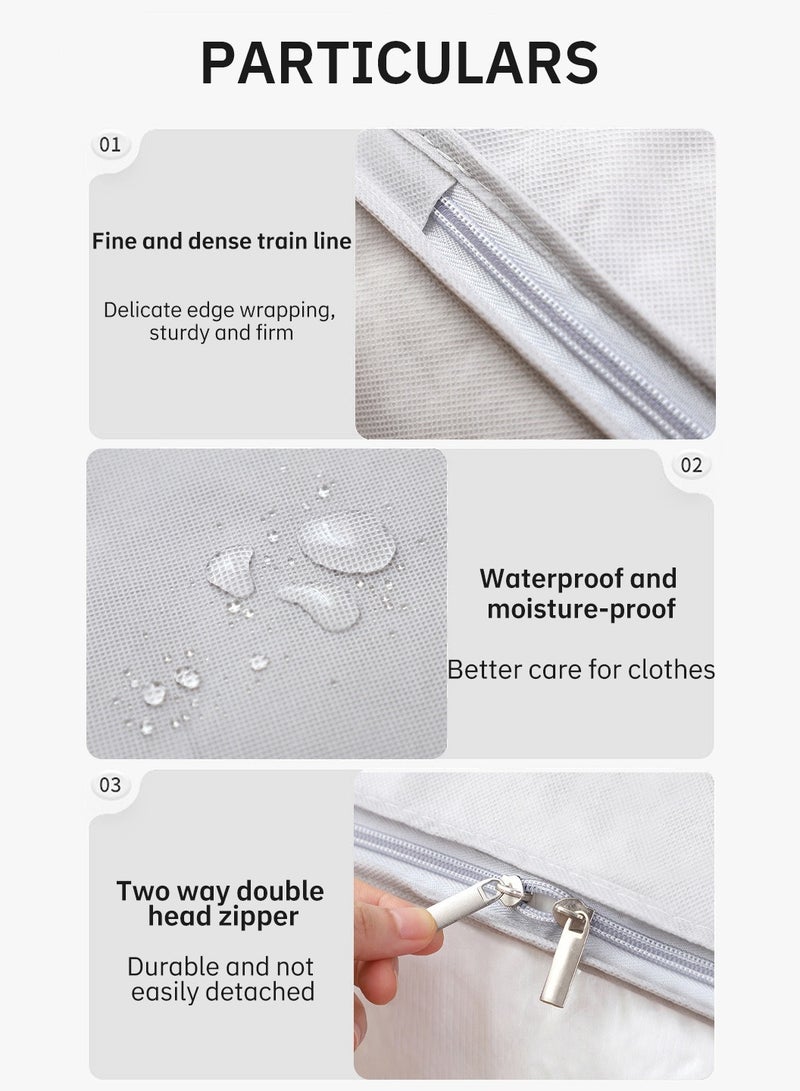 PARTICULARS

01

Fine and dense train line

Delicate edge wrapping, sturdy and firm

02

Waterproof and moisture-proof

Better care for clothes

03

Two way double head zipper

Durable and not easily detached