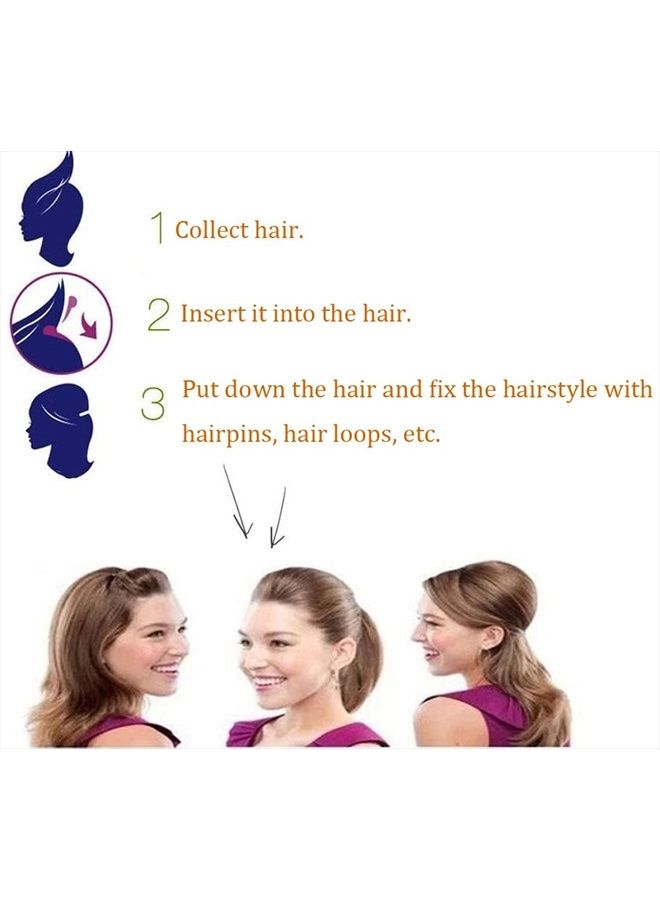 1 Collect hair.

2 Insert it into the hair.

3 Put down the hair and fix the hairstyle with hairpins, hair loops, etc.