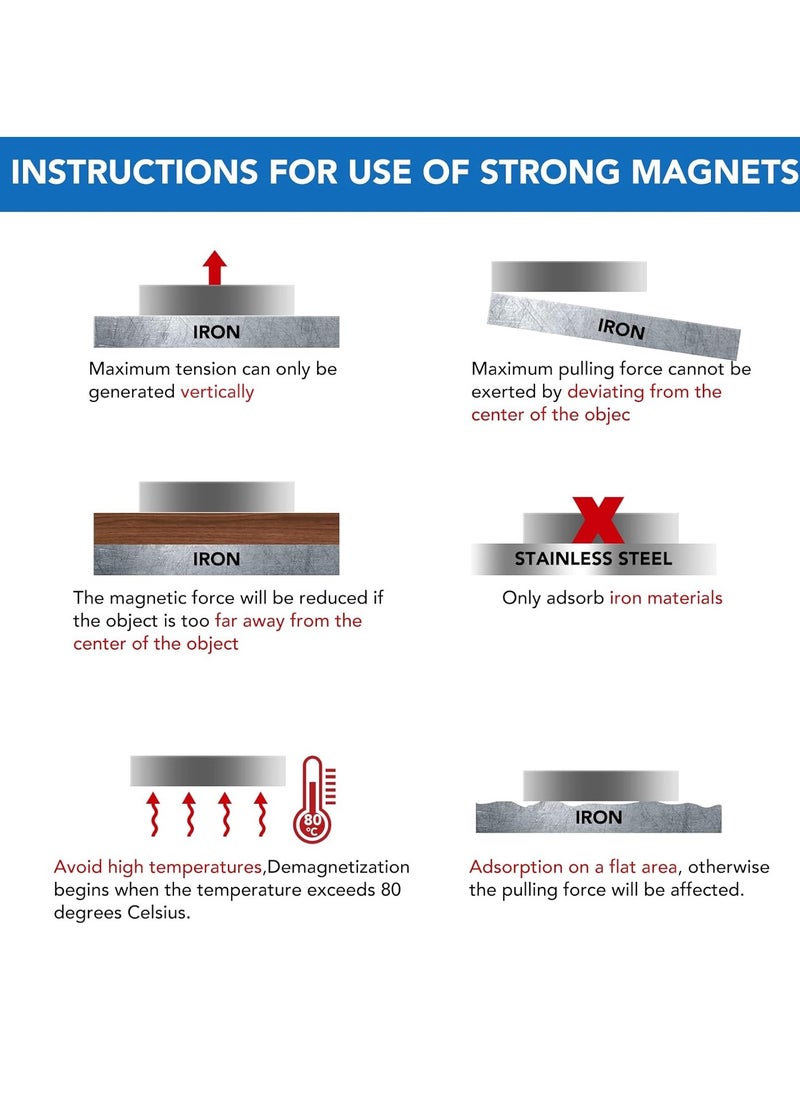 INSTRUCTIONS FOR USE OF STRONG MAGNETS

IRON

Maximum tension can only be generated vertically

IRON

Maximum pulling force cannot be exerted by deviating from the center of the objec

IRON

The magnetic force will be reduced if the object is too far away from the center of the object

STAINLESS STEEL

Only adsorb iron materials

80 °C

Avoid high temperatures,Demagnetization begins when the temperature exceeds 80 degrees Celsius.

IRON

Adsorption on a flat area, otherwise the pulling force will be affected.