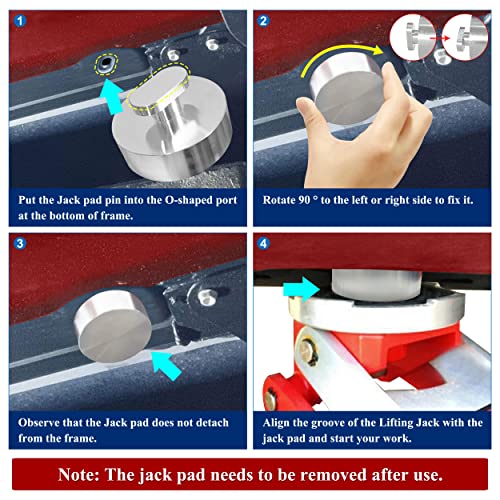 1

Put the Jack pad pin into the O-shaped port at the bottom of frame.

2

Rotate 90 ° to the left or right side to fix it.

3

Observe that the Jack pad does not detach from the frame.

4

Align the groove of the Lifting Jack with the jack pad and start your work.

Note: The jack pad needs to be removed after use.