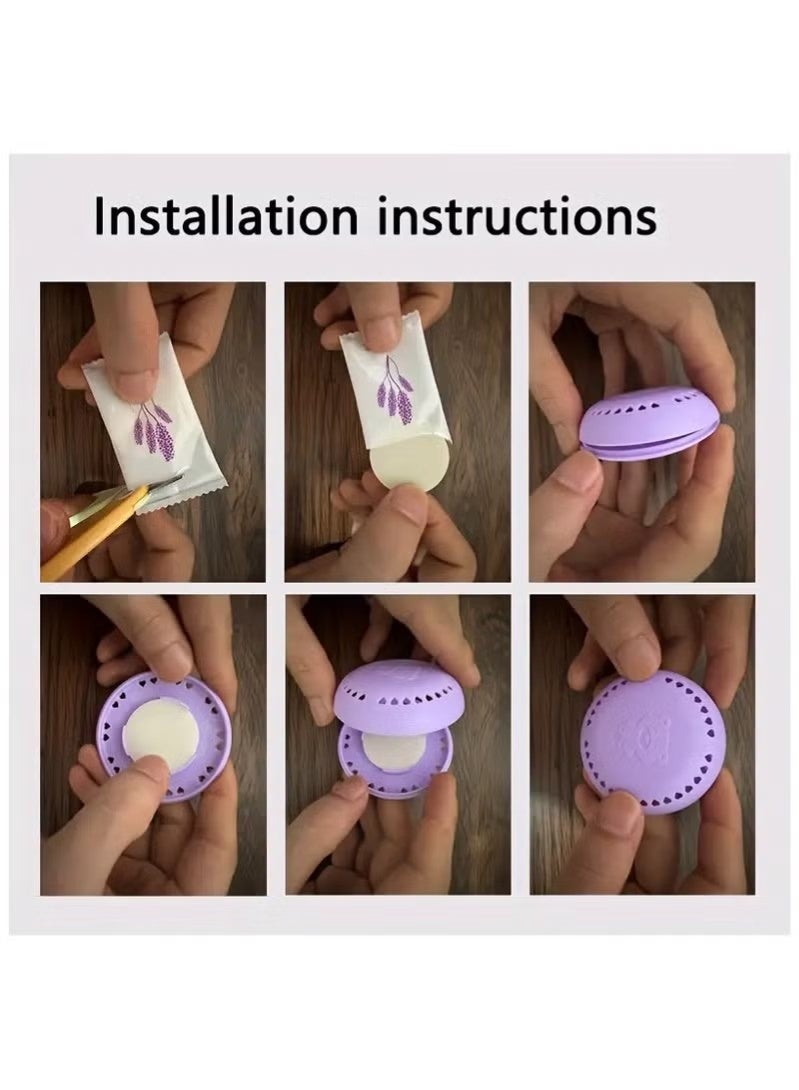 Installation instructions