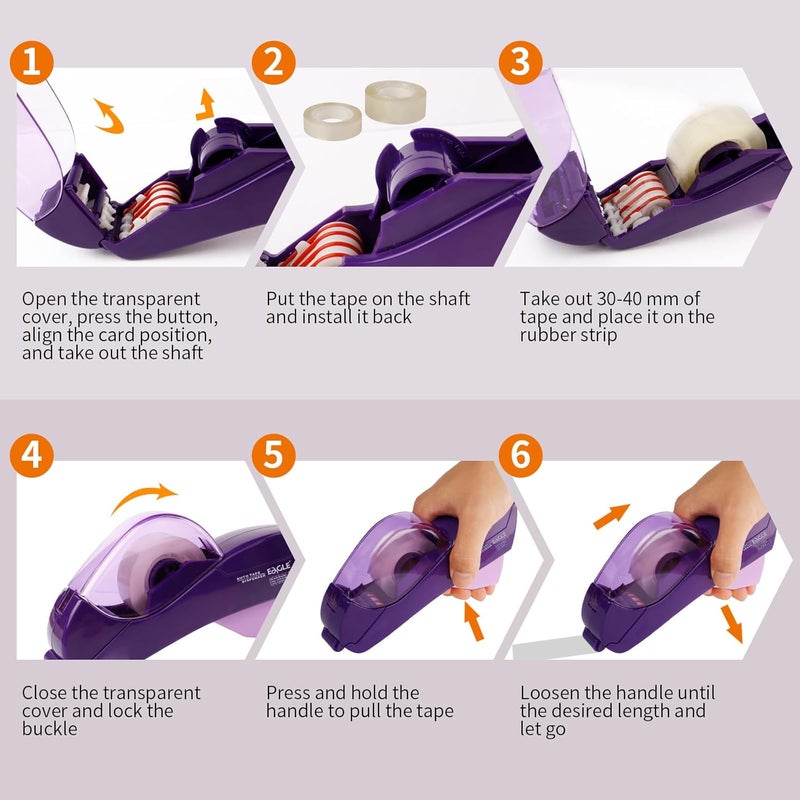 1

Open the transparent cover, press the button, align the card position, and take out the shaft

2

Put the tape on the shaft and install it back

3

Take out 30-40 mm of tape and place it on the rubber strip

4

AUTO TAPE DISPENSER EAGLE

Close the transparent cover and lock the buckle

5

Press and hold the handle to pull the tape

6

Loosen the handle until the desired length and let go