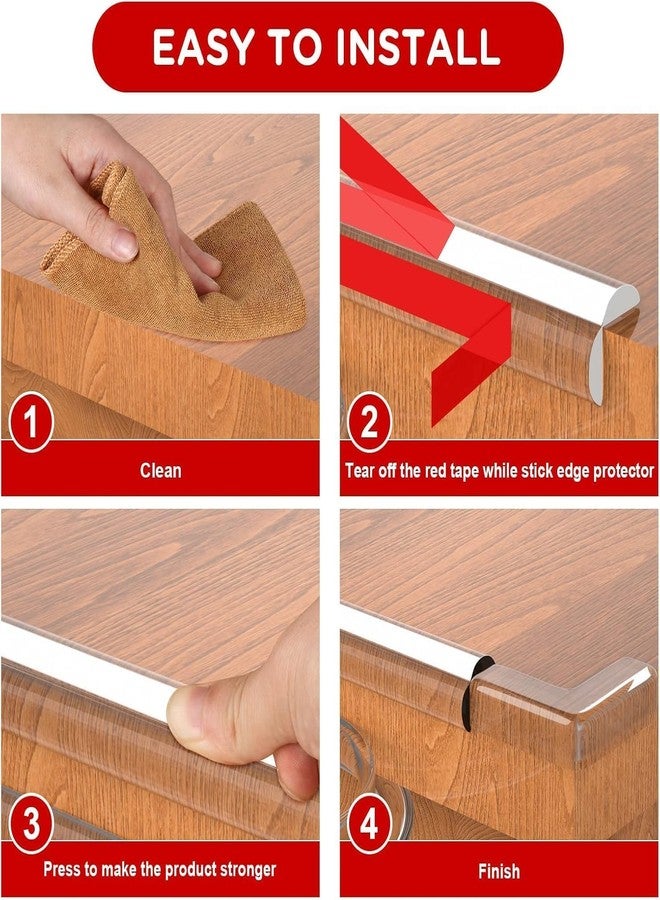 EASY TO INSTALL

1

Clean

2

Tear off the red tape while stick edge protector

3

Press to make the product stronger

4

Finish