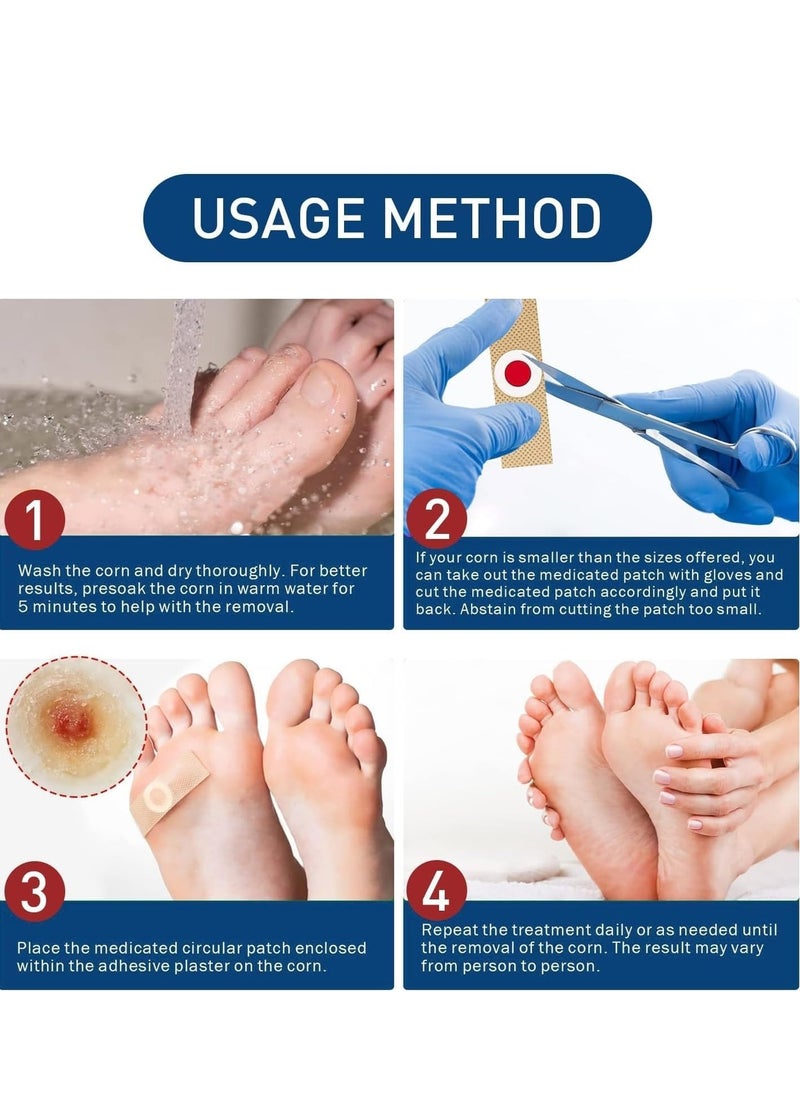 USAGE METHOD

1

Wash the corn and dry thoroughly. For better results, presoak the corn in warm water for 5 minutes to help with the removal.

2

If your corn is smaller than the sizes offered, you can take out the medicated patch with gloves and cut the medicated patch accordingly and put it back. Abstain from cutting the patch too small.

3

Place the medicated circular patch enclosed within the adhesive plaster on the corn.

4

Repeat the treatment daily or as needed until the removal of the corn. The result may vary from person to person.