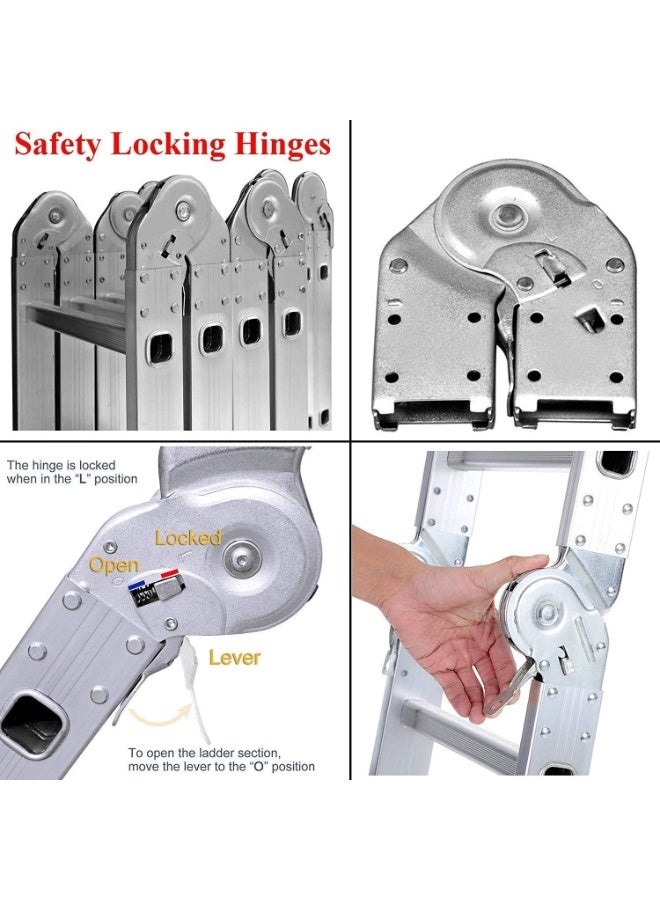 Safety Locking Hinges

The hinge is locked when in the "L" position

Locked

Open

Lever

To open the ladder section, move the lever to the "O" position