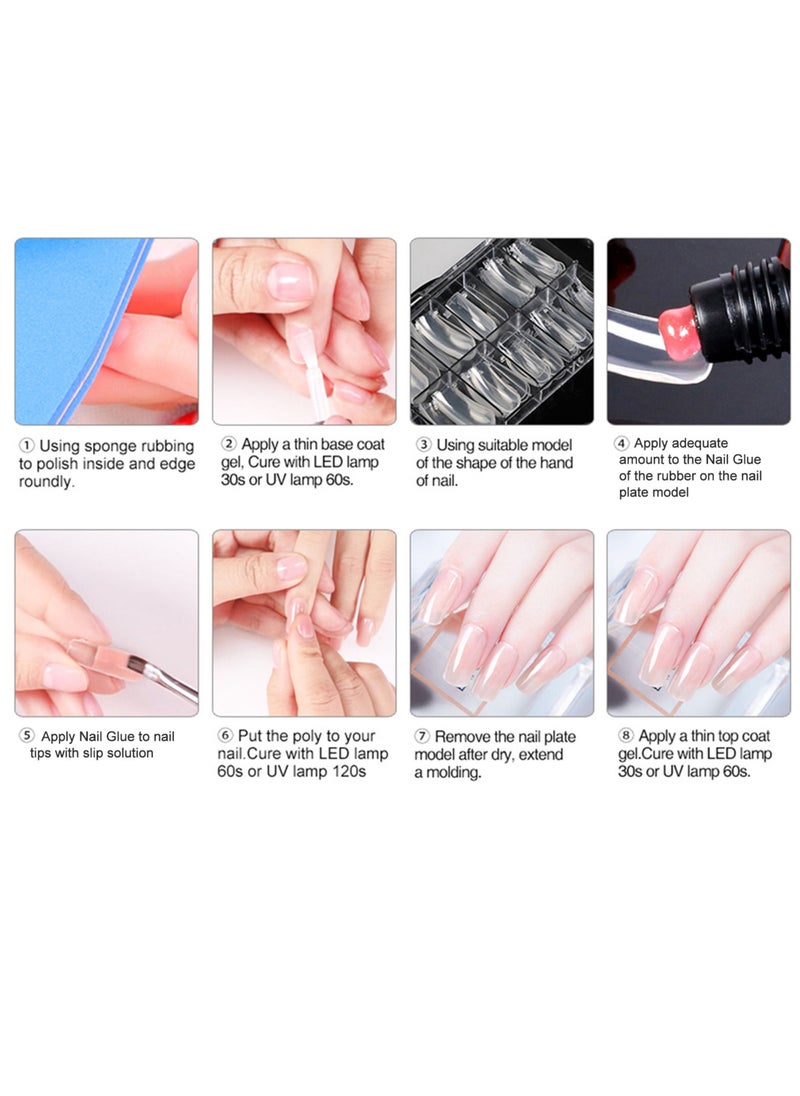 ① Using sponge rubbing to polish inside and edge roundly.

② Apply a thin base coat gel, Cure with LED lamp 30s or UV lamp 60s.

③ Using suitable model of the shape of the hand of nail.

④ Apply adequate amount to the Nail Glue of the rubber on the nail plate model

⑤ Apply Nail Glue to nail tips with slip solution

⑥ Put the poly to your nail.Cure with LED lamp 60s or UV lamp 120s

⑦ Remove the nail plate model after dry, extend a molding.

⑧ Apply a thin top coat gel.Cure with LED lamp 30s or UV lamp 60s.