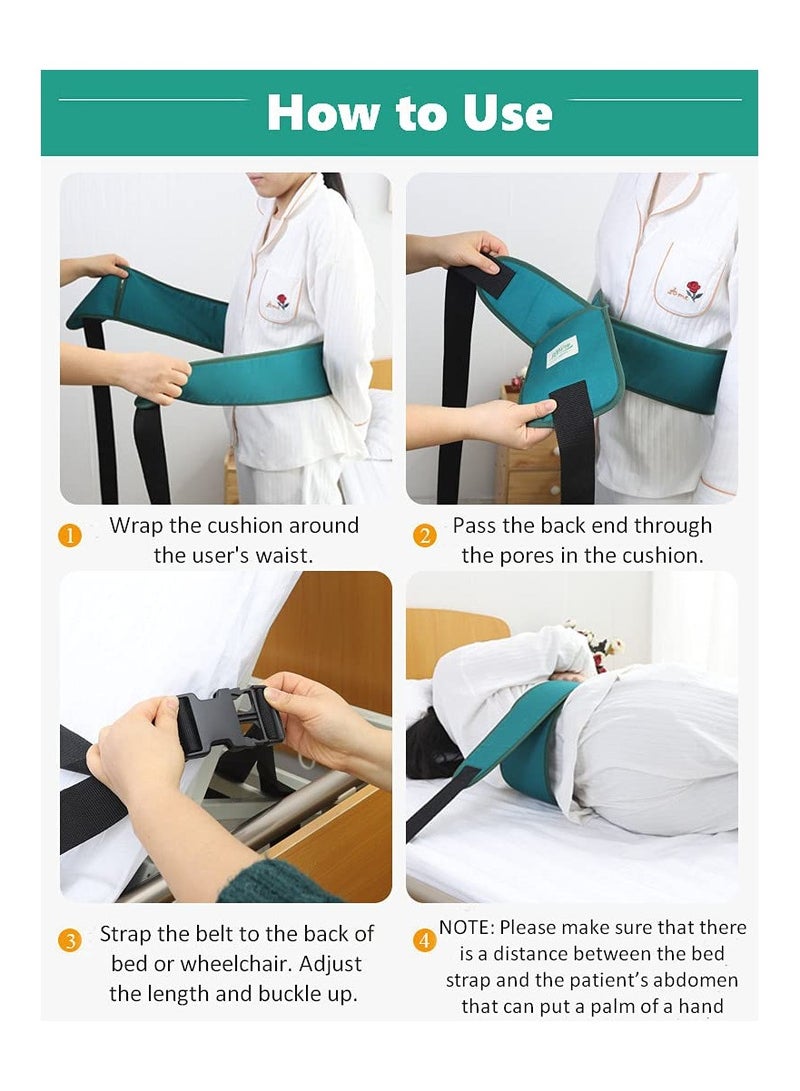 How to Use

1 Wrap the cushion around the user's waist.

2 Pass the back end through the pores in the cushion.

3 Strap the belt to the back of bed or wheelchair. Adjust the length and buckle up.

4 NOTE: Please make sure that there is a distance between the bed strap and the patient's abdomen that can put a palm of a hand