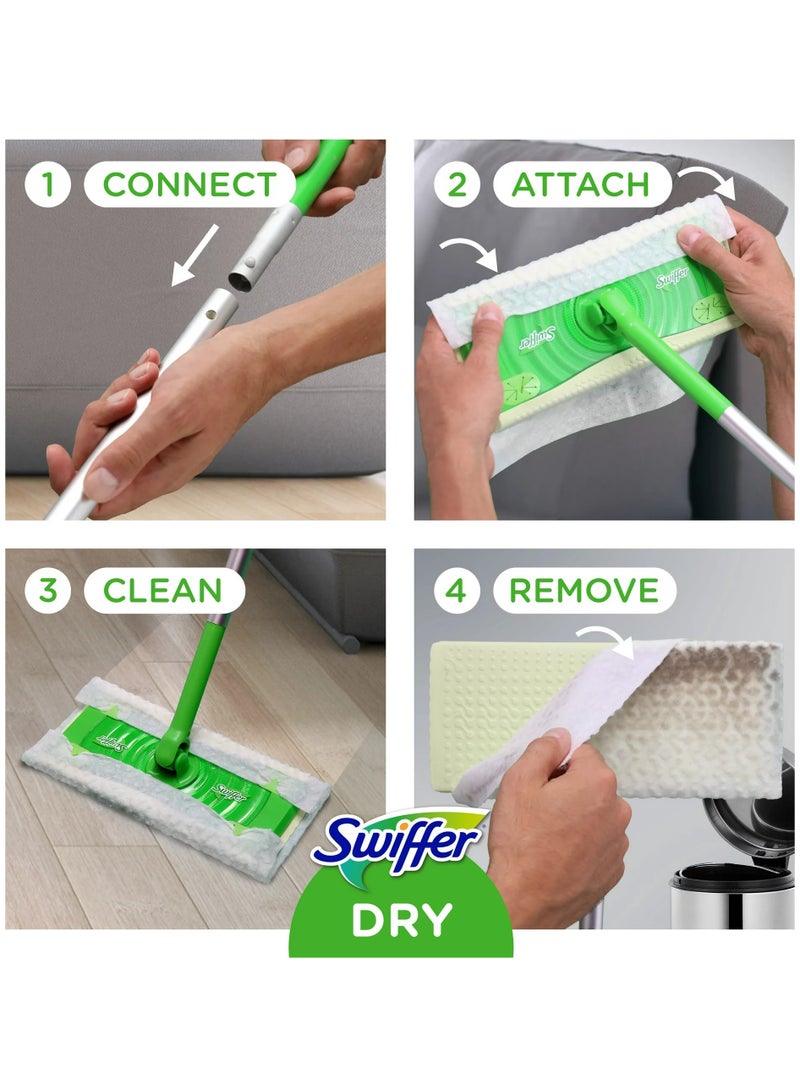 1 CONNECT

2 ATTACH

Swiffer

Swiffer

3 CLEAN

Swiffer

Swiffer

4 REMOVE

Swiffer

DRY