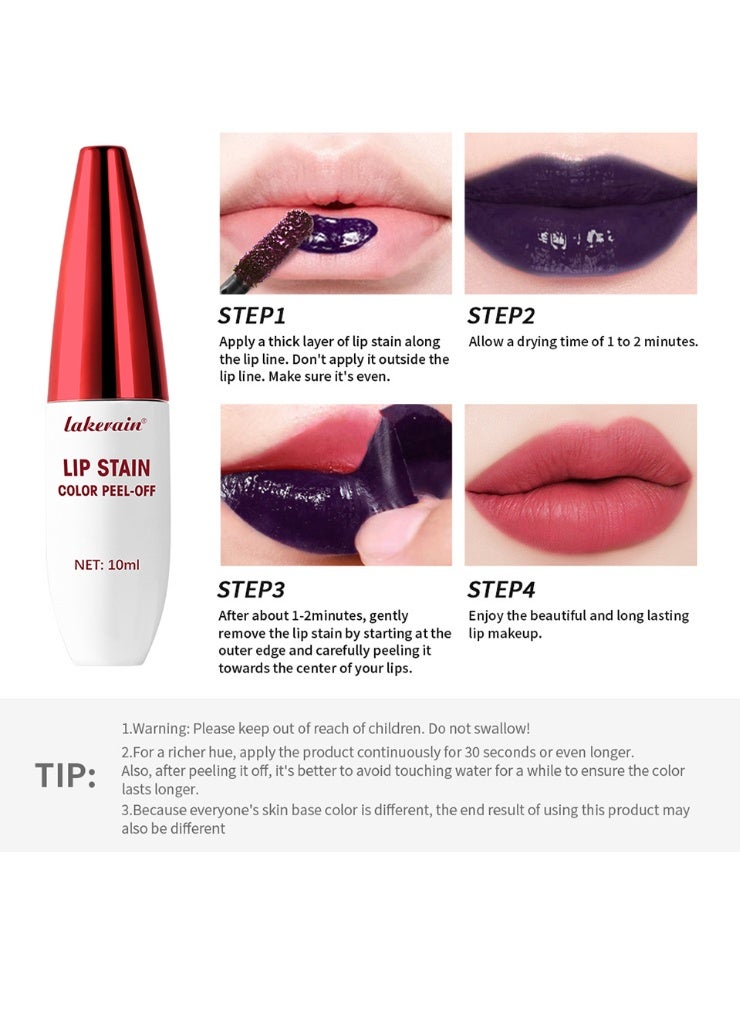 lakerain®

LIP STAIN
COLOR PEEL-OFF

NET: 10ml

STEP1
Apply a thick layer of lip stain along the lip line. Don't apply it outside the lip line. Make sure it's even.

STEP2
Allow a drying time of 1 to 2 minutes.

STEP3
After about 1-2minutes, gently remove the lip stain by starting at the outer edge and carefully peeling it towards the center of your lips.

STEP4
Enjoy the beautiful and long lasting lip makeup.

TIP:

1.Warning: Please keep out of reach of children. Do not swallow!

2.For a richer hue, apply the product continuously for 30 seconds or even longer. Also, after peeling it off, it's better to avoid touching water for a while to ensure the color lasts longer.

3.Because everyone's skin base color is different, the end result of using this product may also be different