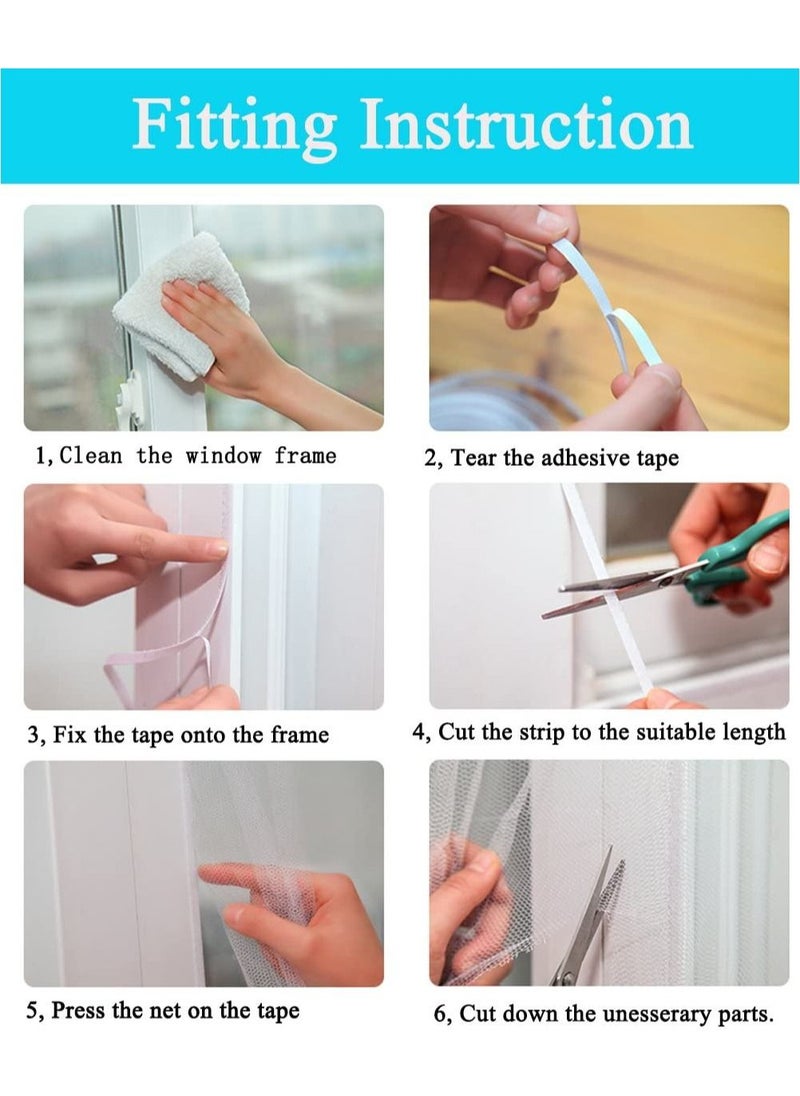 Fitting Instruction

1, Clean the window frame

2, Tear the adhesive tape

3, Fix the tape onto the frame

4, Cut the strip to the suitable length

5, Press the net on the tape

6, Cut down the unesserary parts.