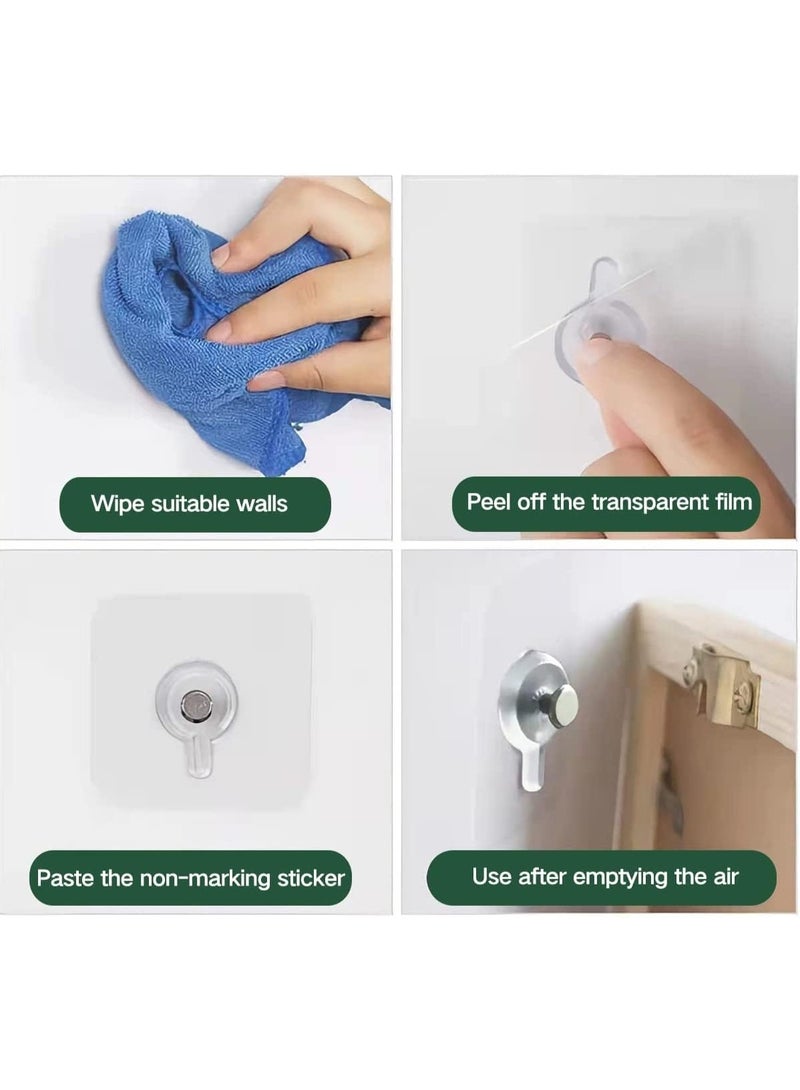 Wipe suitable walls

Peel off the transparent film

Paste the non-marking sticker

Use after emptying the air