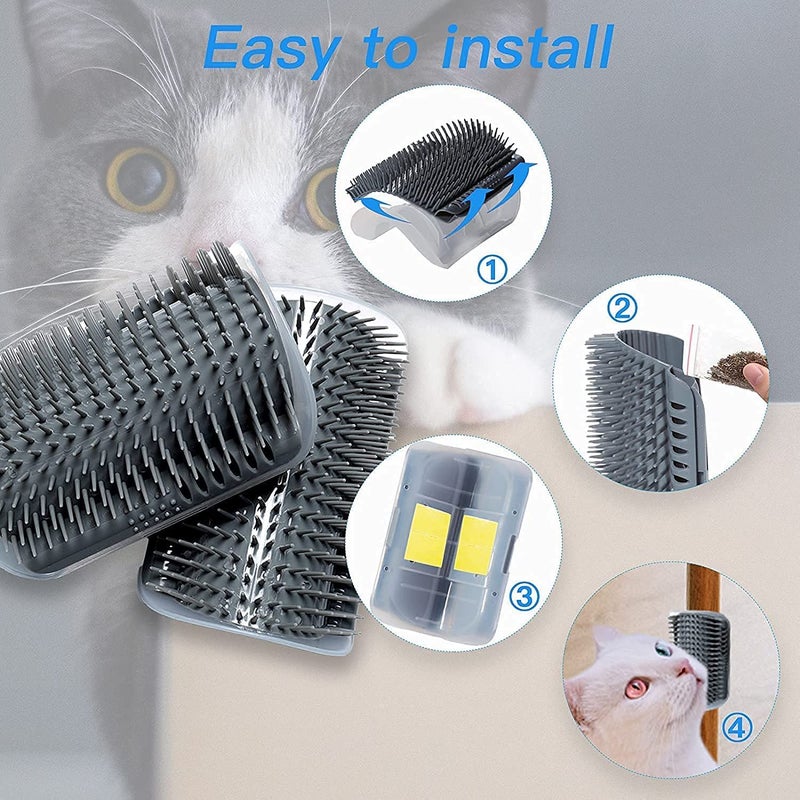 Easy to install

①

②

③

④