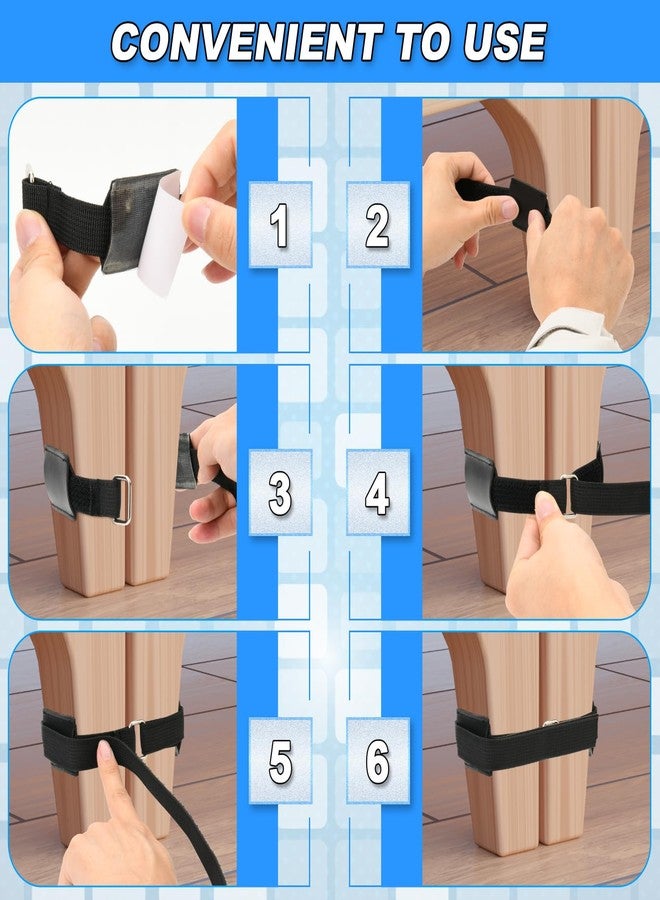 CONVENIENT TO USE

1

2

3

4

5

6