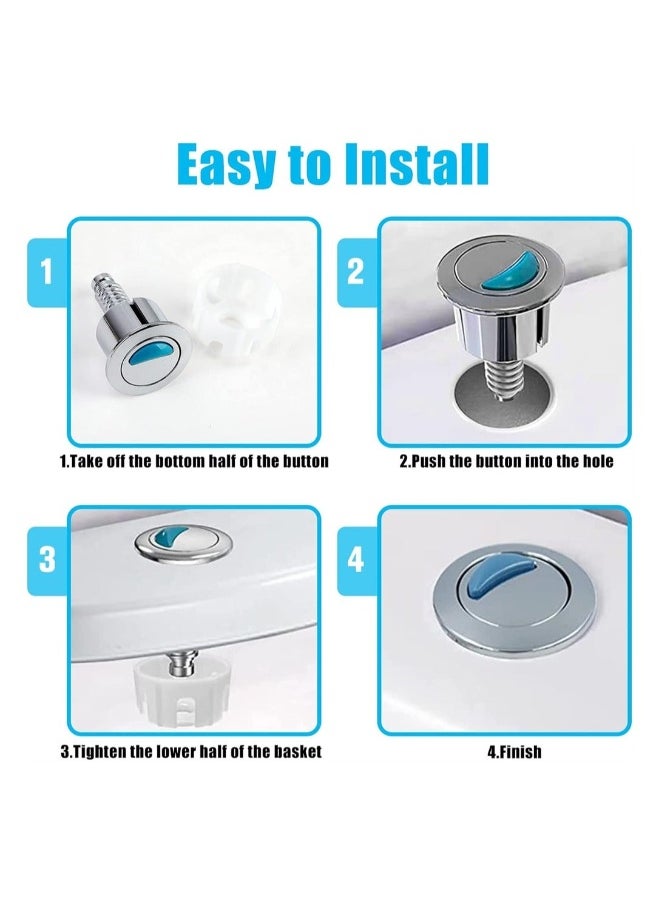 Easy to Install

1

1.Take off the bottom half of the button

2

2.Push the button into the hole

3

3.Tighten the lower half of the basket

4

4.Finish